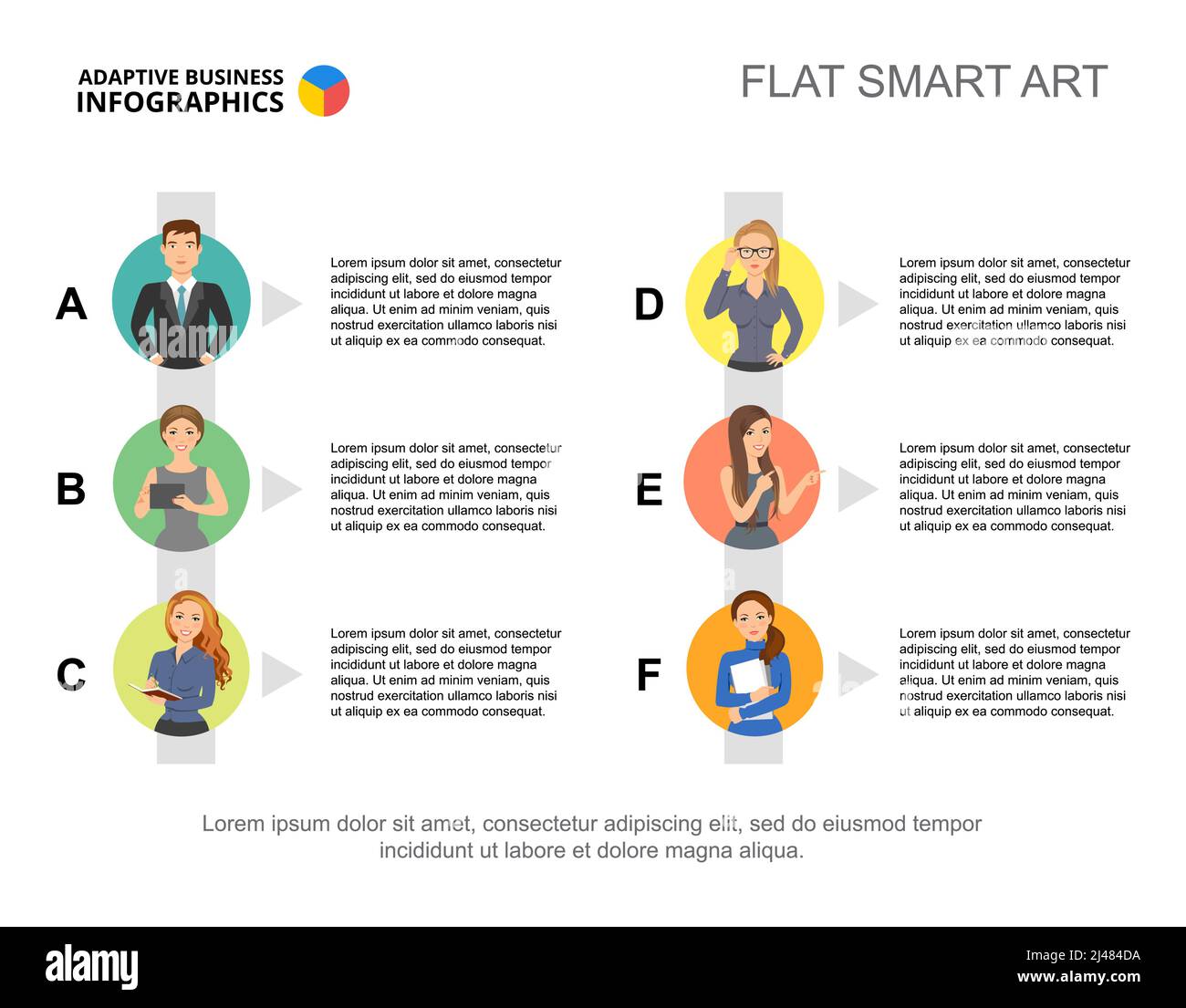 ADAPTIVE BUSINESS INFOGRAPHICS

FLAT SMART ART

A

Lorem ipsum dolor sit amet, consectetur adipiscing elit, sed do eiusmod tempor incididunt ut labore et dolore magna aliqua. Ut enim ad minim veniam, quis nostrud exercitation ullamco laboris nisi ut aliquip ex ea commodo consequat.

B

Lorem ipsum dolor sit amet, consectetur adipiscing elit, sed do eiusmod tempor incididunt ut labore et dolore magna aliqua. Ut enim ad minim veniam, quis nostrud exercitation ullamco laboris nisi ut aliquip ex ea commodo consequat.

C

Lorem ipsum dolor sit amet, consectetur adipiscing elit, sed do eiusmod tempor incididunt ut labore et dolore magna aliqua. Ut enim ad minim veniam, quis nostrud exercitation ullamco laboris nisi ut aliquip ex ea commodo consequat.

D

Lorem ipsum dolor sit amet, consectetur adipiscing elit, sed do eiusmod tempor incididunt ut labore et dolore magna aliqua. Ut enim ad minim veniam, quis nostrud exercitation ullamco laboris nisi ut aliquip ex ea commodo consequat.

E

Lorem ipsum dolor sit amet, consectetur adipiscing elit, sed do eiusmod tempor incididunt ut labore et dolore magna aliqua. Ut enim ad minim veniam, quis nostrud exercitation ullamco laboris nisi ut aliquip ex ea commodo consequat.

F

Lorem ipsum dolor sit amet, consectetur adipiscing elit, sed do eiusmod tempor incididunt ut labore et dolore magna aliqua. Ut enim ad minim veniam, quis nostrud exercitation ullamco laboris nisi ut aliquip ex ea commodo consequat.

Lorem ipsum dolor sit amet, consectetur adipiscing elit, sed do eiusmod tempor incididunt ut labore et dolore magna aliqua.

alamy

Image ID: 2J484DA
www.alamy.com