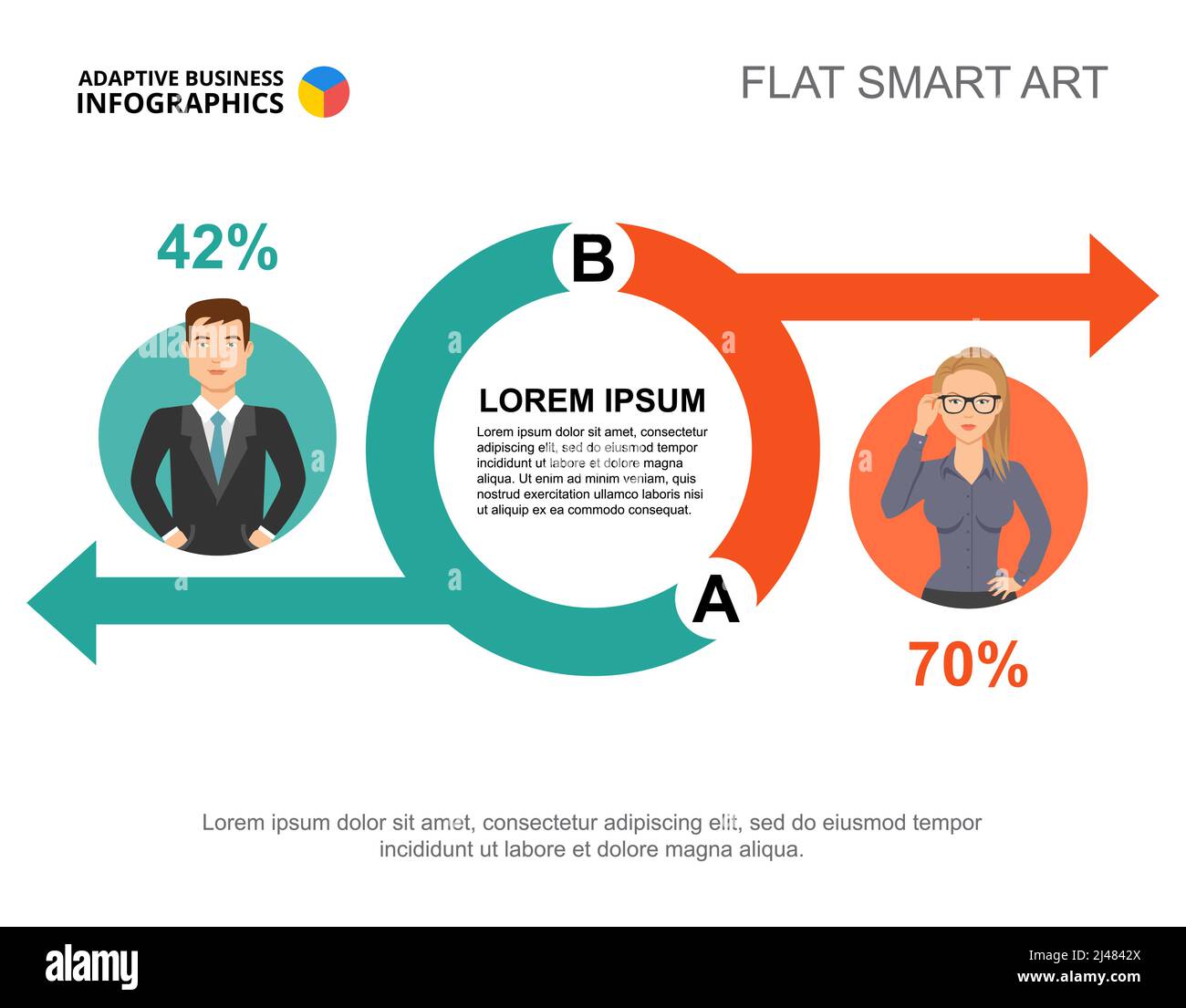 ADAPTIVE BUSINESS INFOGRAPHICS

FLAT SMART ART

42%

B

LOREM IPSUM

Lorem ipsum dolor sit amet, consectetur adipiscing elit, sed do eiusmod tempor incididunt ut labore et dolore magna aliqua. Ut enim ad minim veniam, quis nostrud exercitation ullamco laboris nisi ut aliquip ex ea commodo consequat.

A

70%

Lorem ipsum dolor sit amet, consectetur adipiscing elit, sed do eiusmod tempor incididunt ut labore et dolore magna aliqua.

alamy

Image ID: 2J4842X
www.alamy.com