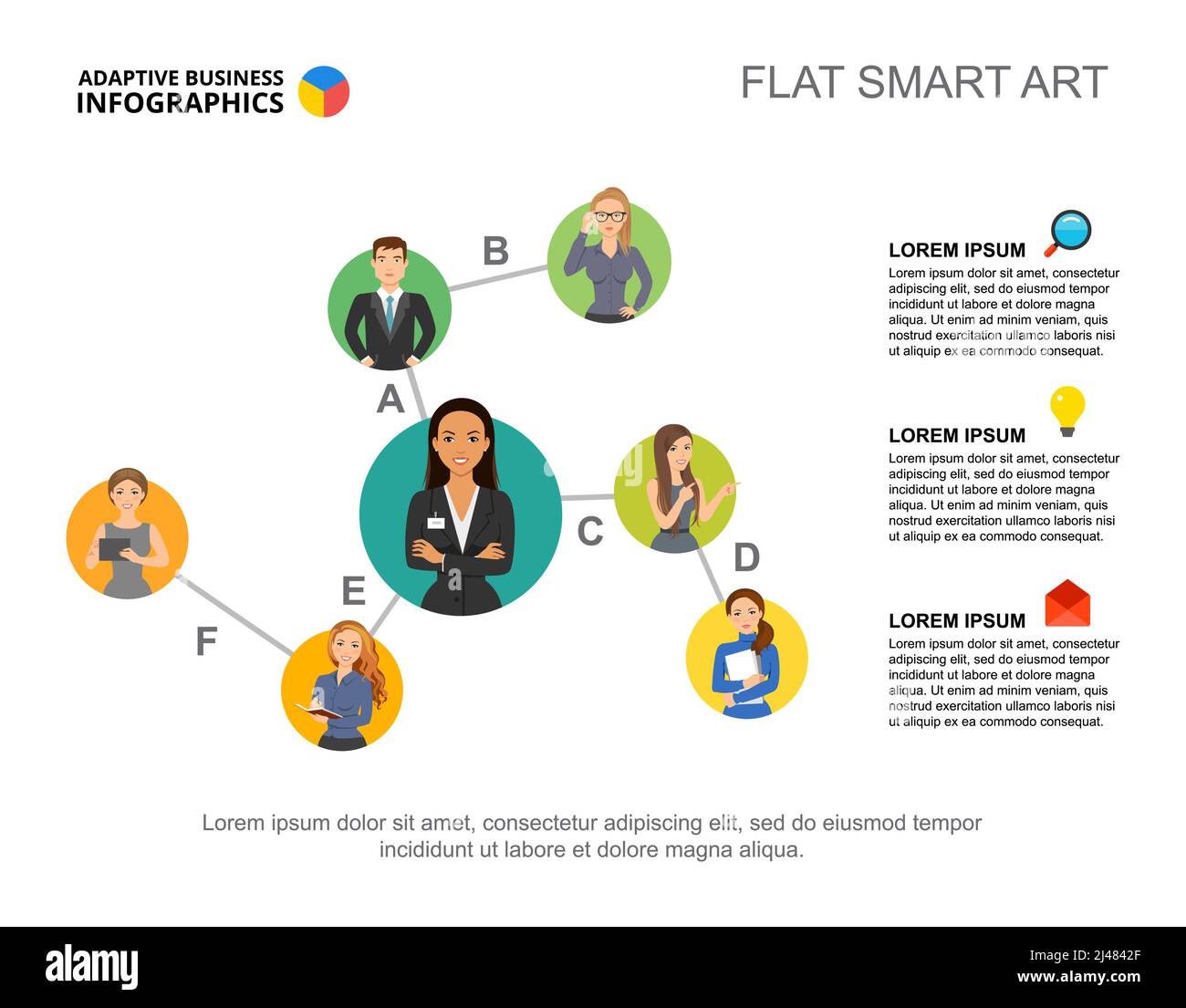 ADAPTIVE BUSINESS
INFOGRAPHICS

FLAT SMART ART

B

A

C

D

E

F

LOREM IPSUM
Lorem ipsum dolor sit amet, consectetur adipiscing elit, sed do eiusmod tempor incididunt ut labore et dolore magna aliqua. Ut enim ad minim veniam, quis nostrud exercitation ullamco laboris nisi ut aliquip ex ea commodo consequat.

LOREM IPSUM
Lorem ipsum dolor sit amet, consectetur adipiscing elit, sed do eiusmod tempor incididunt ut labore et dolore magna aliqua. Ut enim ad minim veniam, quis nostrud exercitation ullamco laboris nisi ut aliquip ex ea commodo consequat.

LOREM IPSUM
Lorem ipsum dolor sit amet, consectetur adipiscing elit, sed do eiusmod tempor incididunt ut labore et dolore magna aliqua. Ut enim ad minim veniam, quis nostrud exercitation ullamco laboris nisi ut aliquip ex ea commodo consequat.

Lorem ipsum dolor sit amet, consectetur adipiscing elit, sed do eiusmod tempor incididunt ut labore et dolore magna aliqua.

alamy

Image ID: 2J4842F
www.alamy.com