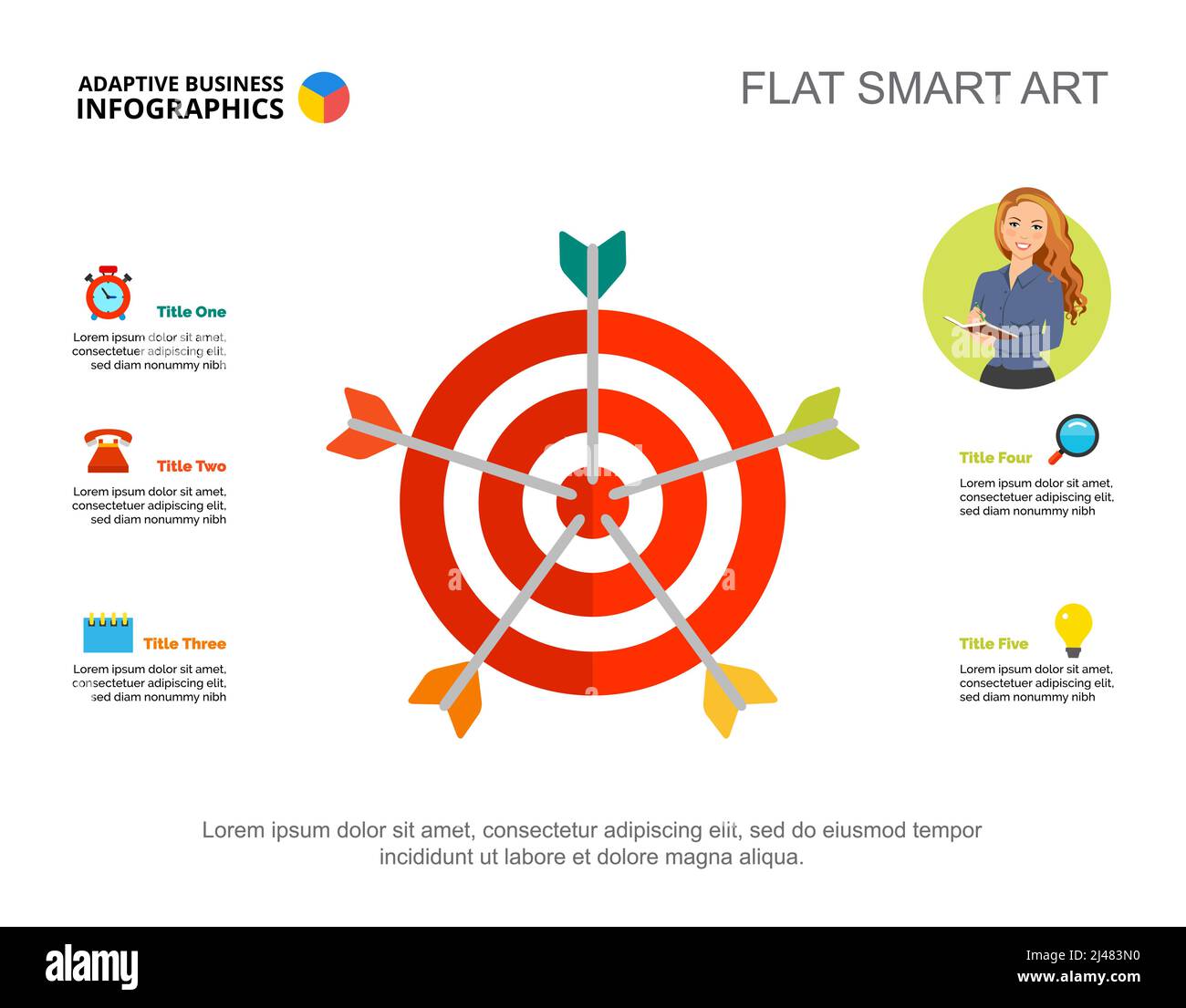 ADAPTIVE BUSINESS INFOGRAPHICS

FLAT SMART ART

Title One
Lorem ipsum dolor sit amet, consectetuer adipiscing elit, sed diam nonummy nibh

Title Two
Lorem ipsum dolor sit amet, consectetuer adipiscing elit, sed diam nonummy nibh

Title Three
Lorem ipsum dolor sit amet, consectetuer adipiscing elit, sed diam nonummy nibh

Title Four
Lorem ipsum dolor sit amet, consectetuer adipiscing elit, sed diam nonummy nibh

Title Five
Lorem ipsum dolor sit amet, consectetuer adipiscing elit, sed diam nonummy nibh

Lorem ipsum dolor sit amet, consectetur adipiscing elit, sed do eiusmod tempor incididunt ut labore et dolore magna aliqua.

alamy

Image ID: 2J483N0
www.alamy.com