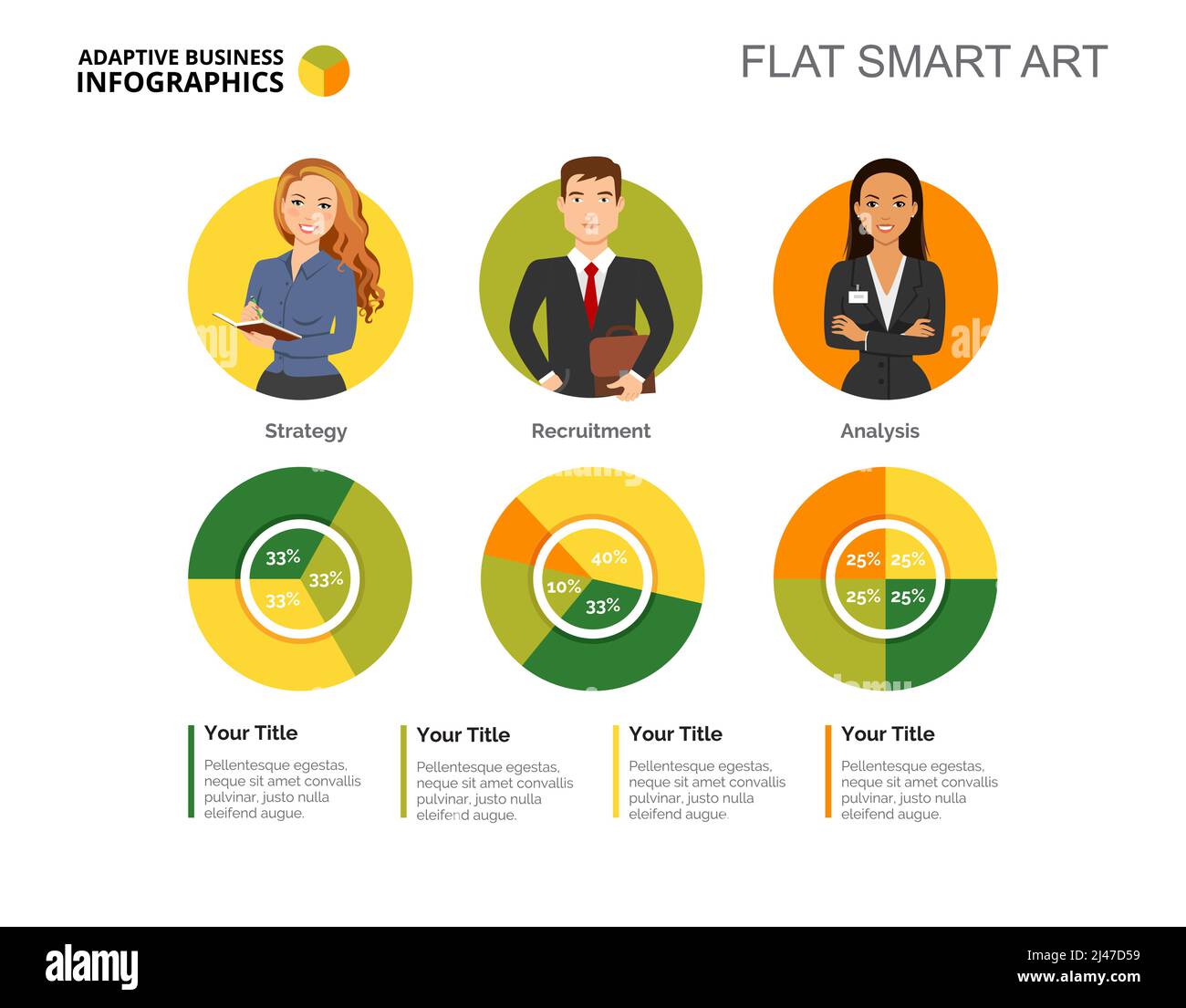 ADAPTIVE BUSINESS
INFOGRAPHICS

FLAT SMART ART

Strategy

Recruitment

Analysis

33%
33%
33%

40%
10%
33%

25% 25%
25% 25%

Your Title
Pellentesque egestas, neque sit amet convallis pulvinar, justo nulla eleifend augue.

Your Title
Pellentesque egestas, neque sit amet convallis pulvinar, justo nulla eleifend augue.

Your Title
Pellentesque egestas, neque sit amet convallis pulvinar, justo nulla eleifend augue.

Your Title
Pellentesque egestas, neque sit amet convallis pulvinar, justo nulla eleifend augue.

alamy

Image ID: 2J47D59
www.alamy.com