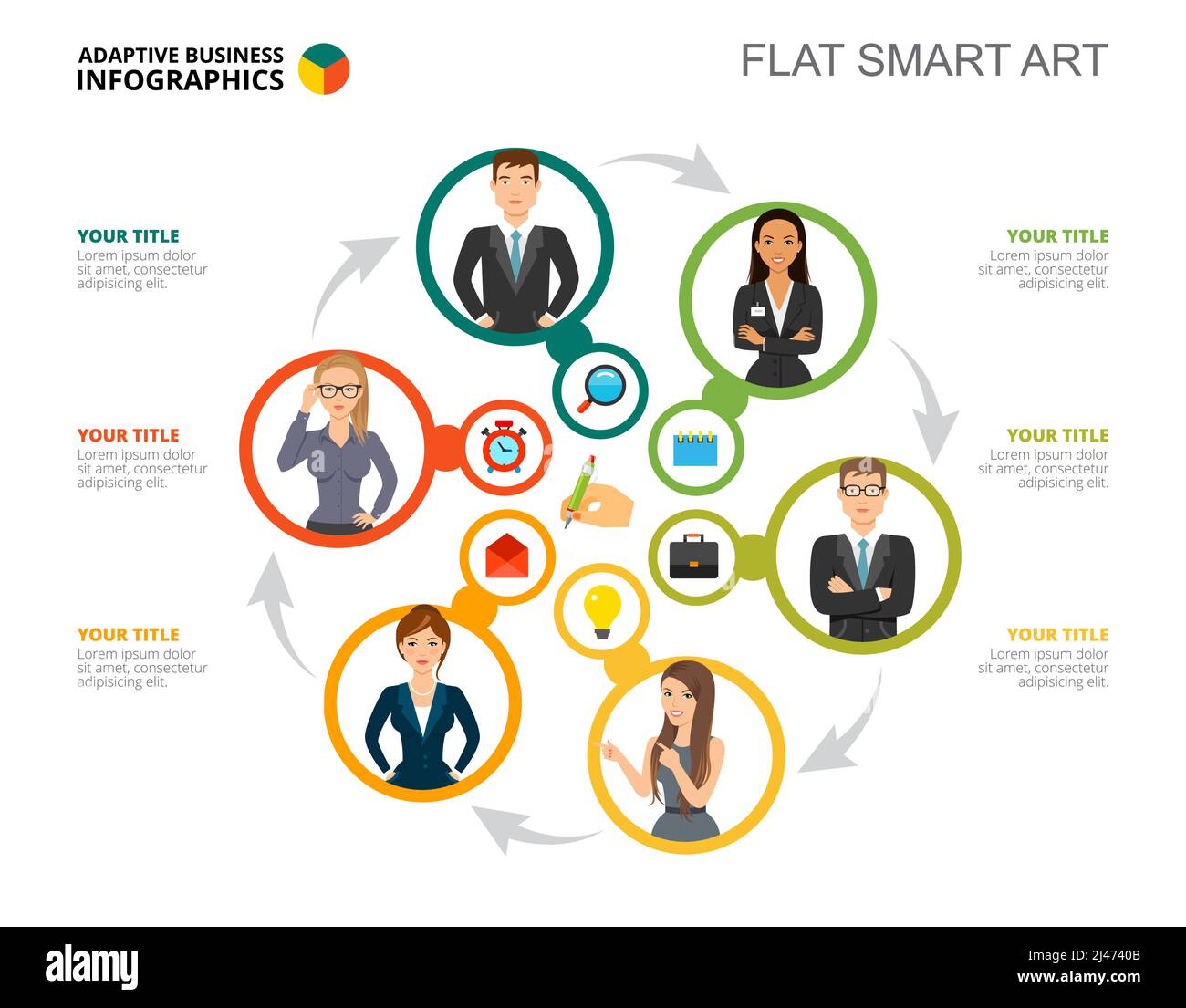 ADAPTIVE BUSINESS INFOGRAPHICS

FLAT SMART ART

YOUR TITLE
Lorem ipsum dolor sit amet, consectetur adipisicing elit.

YOUR TITLE
Lorem ipsum dolor sit amet, consectetur adipisicing elit.

YOUR TITLE
Lorem ipsum dolor sit amet, consectetur adipisicing elit.

YOUR TITLE
Lorem ipsum dolor sit amet, consectetur adipisicing elit.

YOUR TITLE
Lorem ipsum dolor sit amet, consectetur adipisicing elit.

YOUR TITLE
Lorem ipsum dolor sit amet, consectetur adipisicing elit.

alamy

Image ID: 2J4740B
www.alamy.com