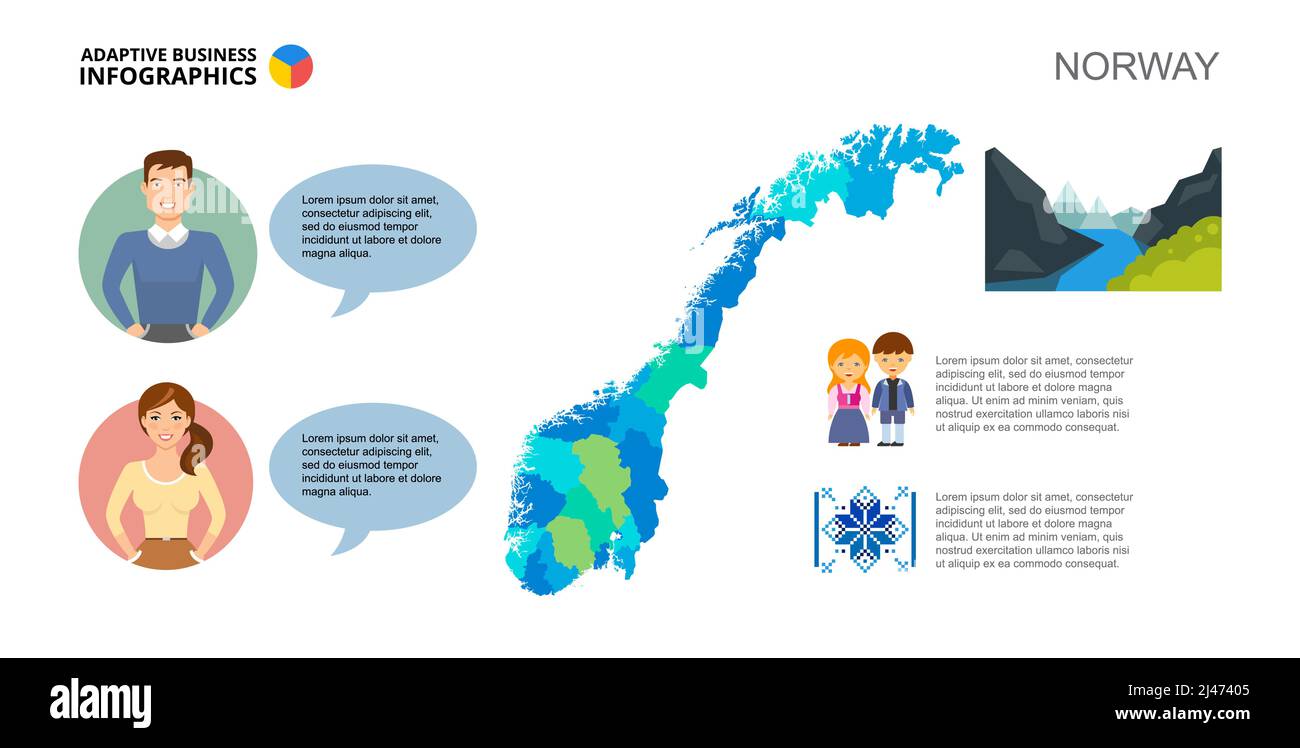 ADAPTIVE BUSINESS INFOGRAPHICS

NORWAY

Lorem ipsum dolor sit amet, consectetur adipiscing elit, sed do eiusmod tempor incididunt ut labore et dolore magna aliqua.

Lorem ipsum dolor sit amet, consectetur adipiscing elit, sed do eiusmod tempor incididunt ut labore et dolore magna aliqua.

Lorem ipsum dolor sit amet, consectetur adipiscing elit, sed do eiusmod tempor incididunt ut labore et dolore magna aliqua. Ut enim ad minim veniam, quis nostrud exercitation ullamco laboris nisi ut aliquip ex ea commodo consequat.

Lorem ipsum dolor sit amet, consectetur adipiscing elit, sed do eiusmod tempor incididunt ut labore et dolore magna aliqua. Ut enim ad minim veniam, quis nostrud exercitation ullamco laboris nisi ut aliquip ex ea commodo consequat.

alamy

Image ID: 2J47405
www.alamy.com