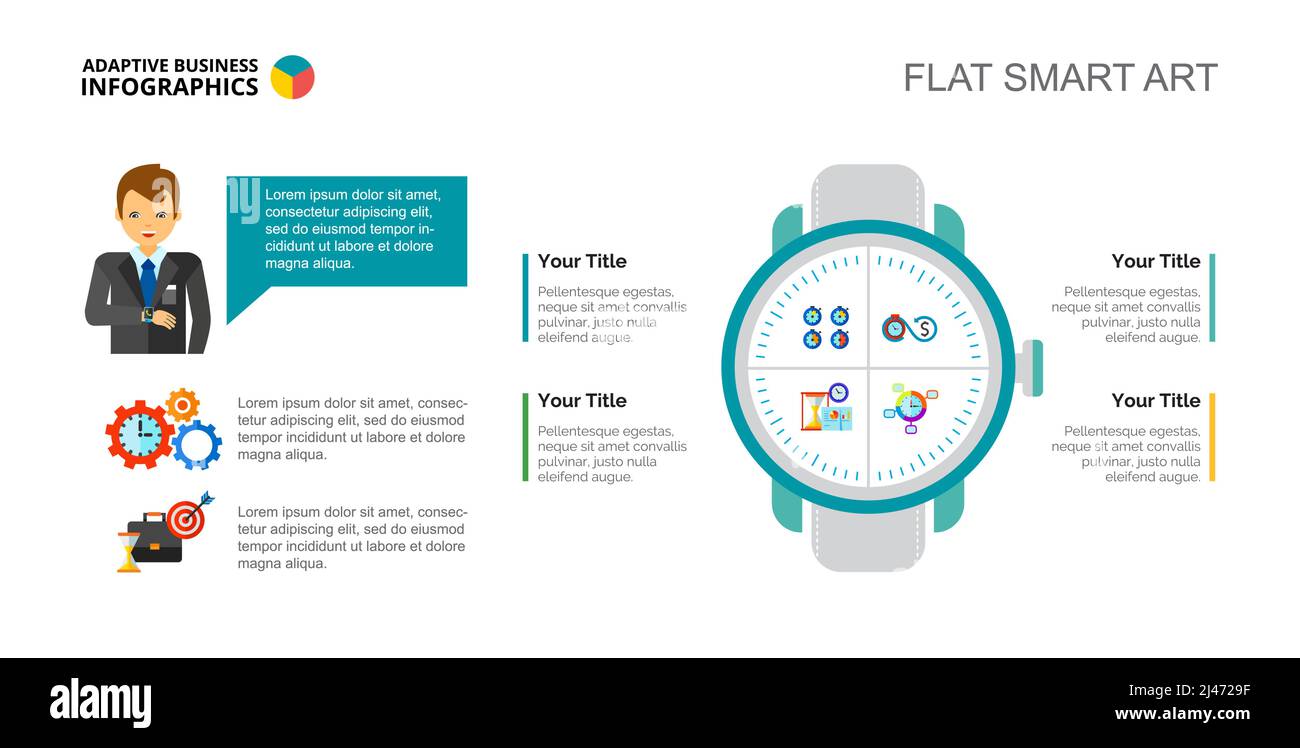 ADAPTIVE BUSINESS INFOGRAPHICS

FLAT SMART ART

Lorem ipsum dolor sit amet, consectetur adipiscing elit, sed do eiusmod tempor incididunt ut labore et dolore magna aliqua.

Lorem ipsum dolor sit amet, consectetur adipiscing elit, sed do eiusmod tempor incididunt ut labore et dolore magna aliqua.

Lorem ipsum dolor sit amet, consectetur adipiscing elit, sed do eiusmod tempor incididunt ut labore et dolore magna aliqua.

Your Title

Pellentesque egestas, neque sit amet convallis pulvinar, justo nulla eleifend augue.

Your Title

Pellentesque egestas, neque sit amet convallis pulvinar, justo nulla eleifend augue.

Your Title

Pellentesque egestas, neque sit amet convallis pulvinar, justo nulla eleifend augue.

Your Title

Pellentesque egestas, neque sit amet convallis pulvinar, justo nulla eleifend augue.

alamy

Image ID: 2J4729F
www.alamy.com