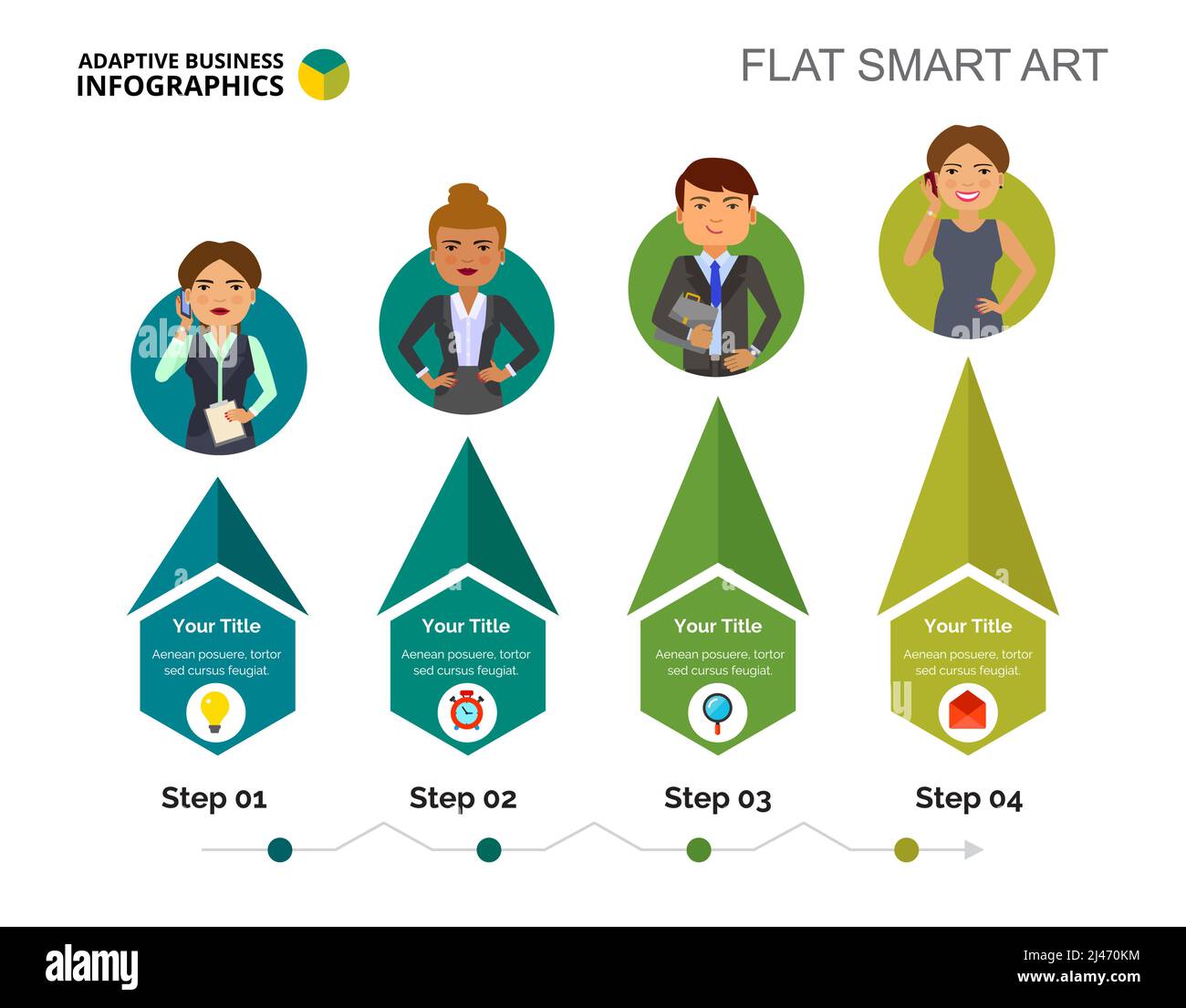 ADAPTIVE BUSINESS INFOGRAPHICS

FLAT SMART ART

Your Title
Aenean posuere, tortor sed cursus feugiat.

Your Title
Aenean posuere, tortor sed cursus feugiat.

Your Title
Aenean posuere, tortor sed cursus feugiat.

Your Title
Aenean posuere, tortor sed cursus feugiat.

Step 01

Step 02

Step 03

Step 04

alamy

Image ID: 2J470KM
www.alamy.com