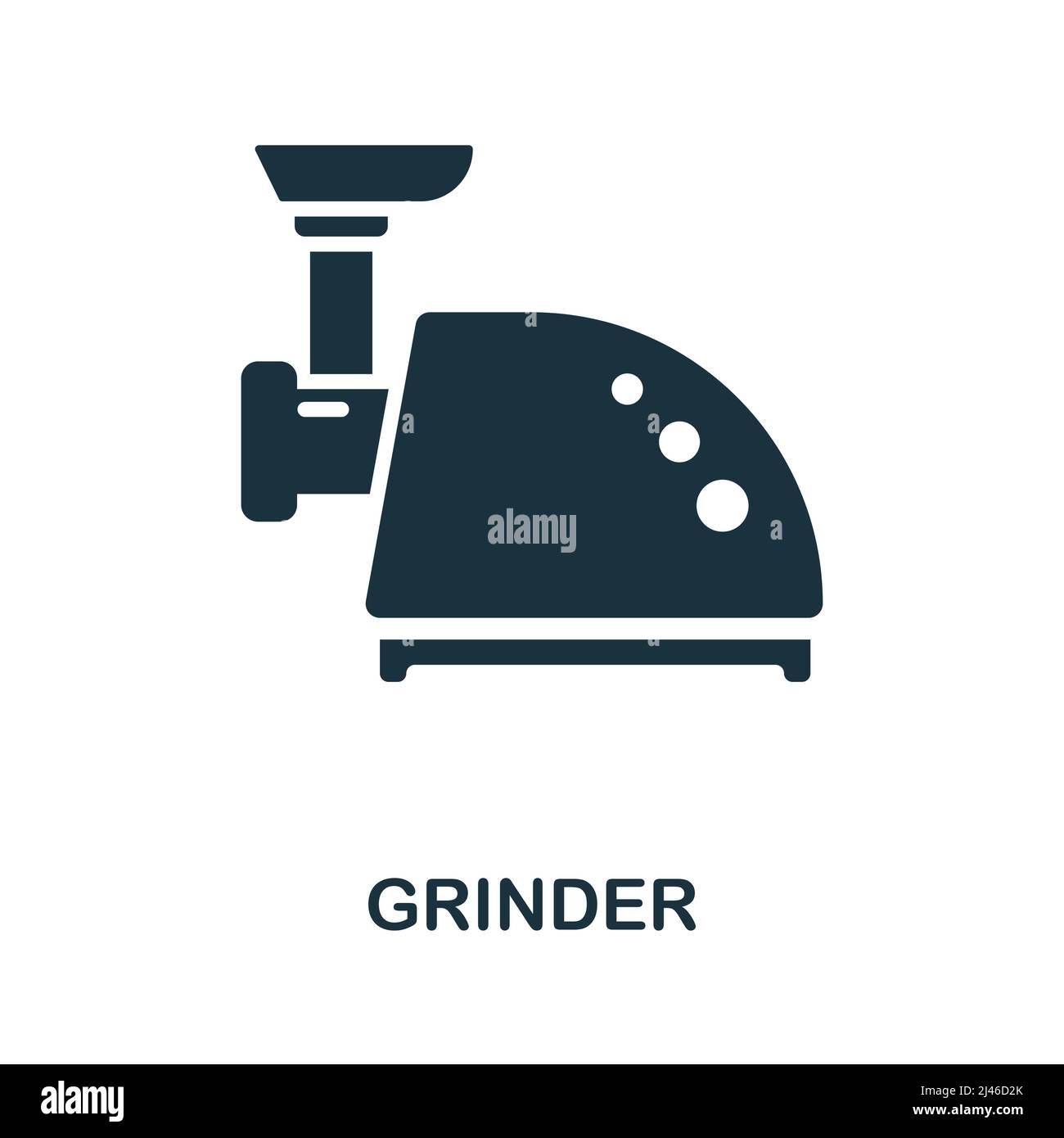 alamy

GRINDER

alamy

Image ID: 2J46D2K
www.alamy.com