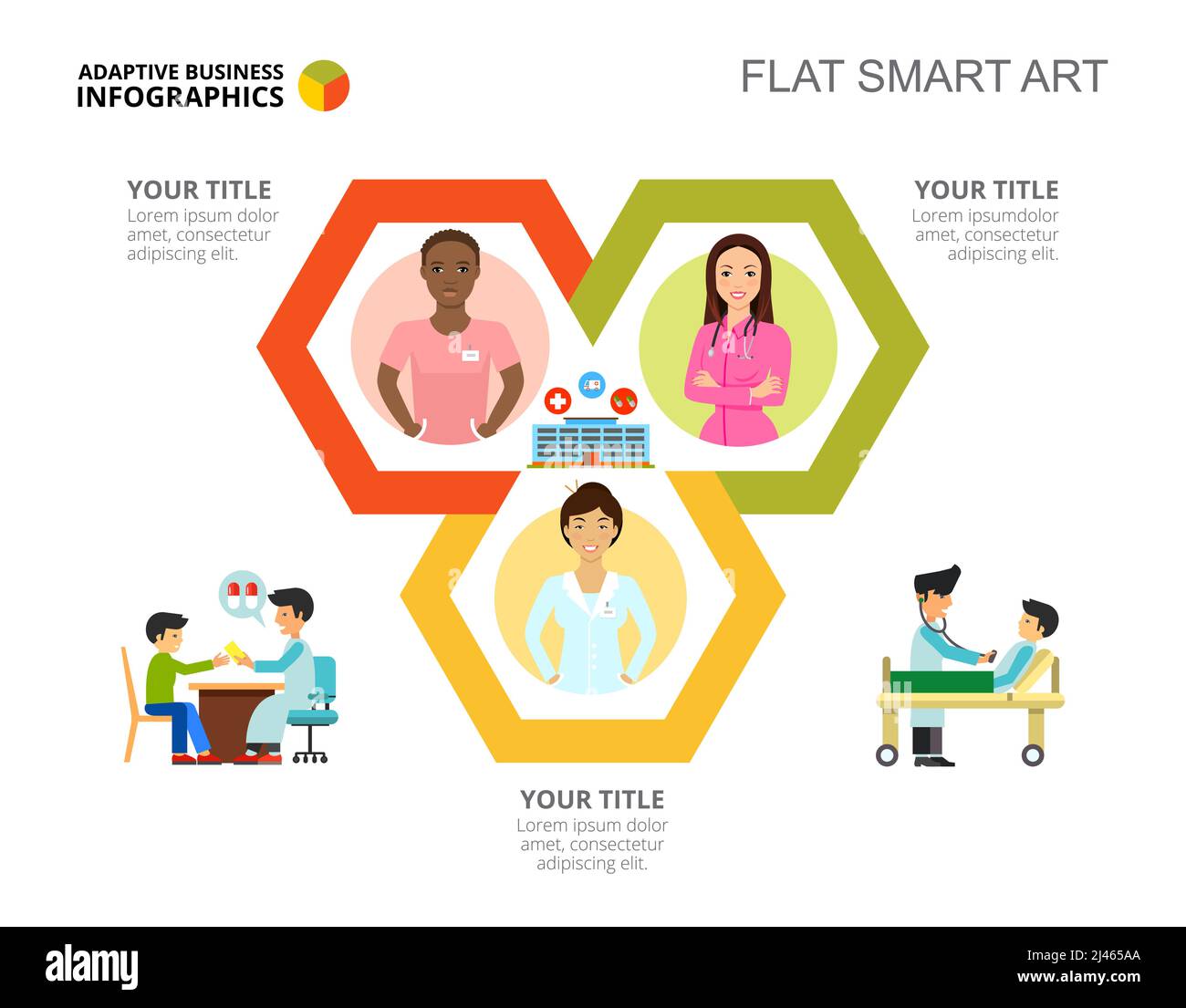 ADAPTIVE BUSINESS
INFOGRAPHICS

FLAT SMART ART

YOUR TITLE
Lorem ipsum dolor amet, consectetur adipiscing elit.

YOUR TITLE
Lorem ipsumdolor amet, consectetur adipiscing elit.

YOUR TITLE
Lorem ipsum dolor amet, consectetur adipiscing elit.

alamy

Image ID: 2J465AA
www.alamy.com