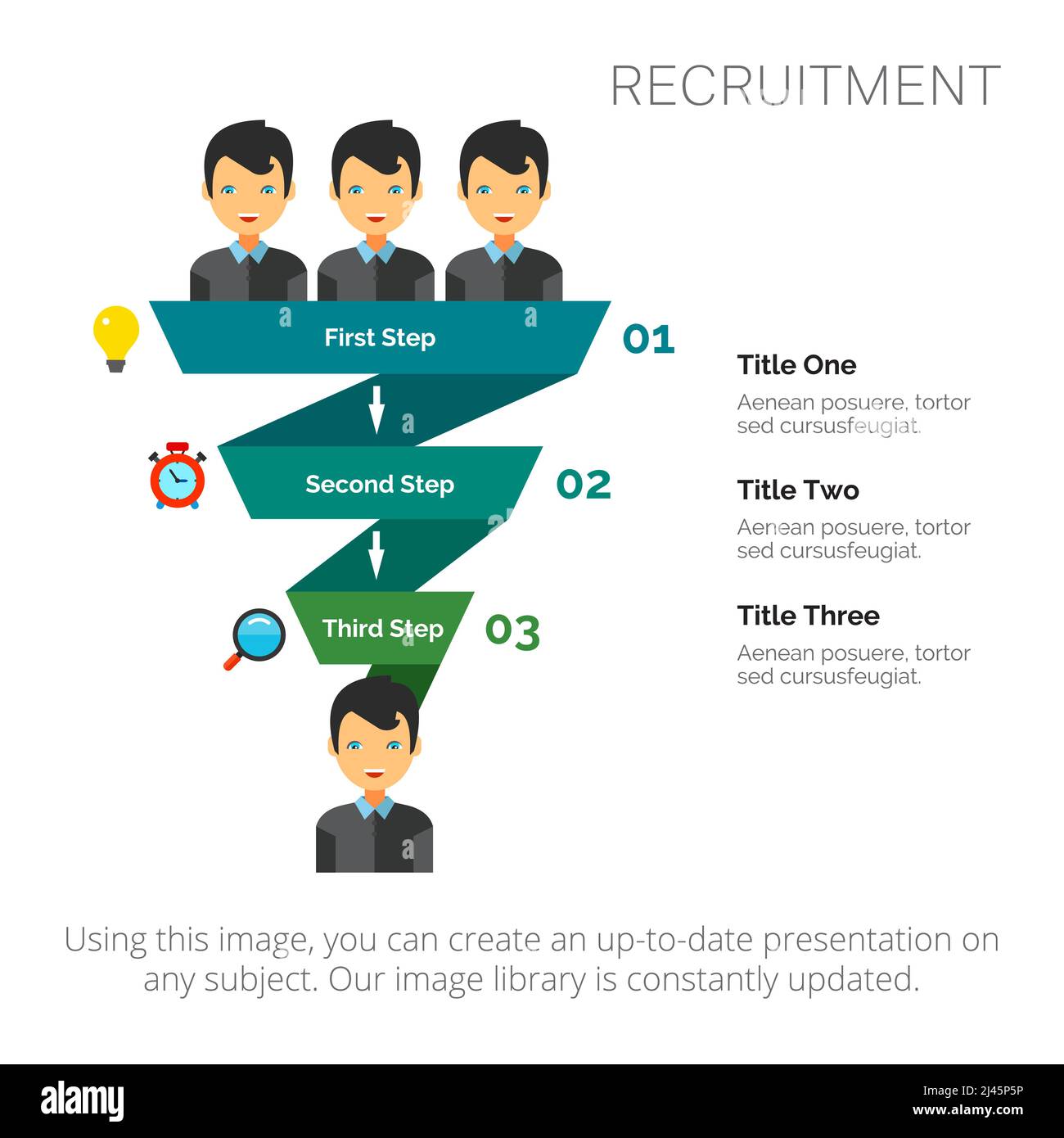 RECRUITMENT

First Step
01

Second Step
02

Third Step
03

Title One
Aenean posuere, tortor sed cursusfeugiat.

Title Two
Aenean posuere, tortor sed cursusfeugiat.

Title Three
Aenean posuere, tortor sed cursusfeugiat.

Using this image, you can create an up-to-date presentation on any subject. Our image library is constantly updated.

alamy

Image ID: 2J45P5P
www.alamy.com