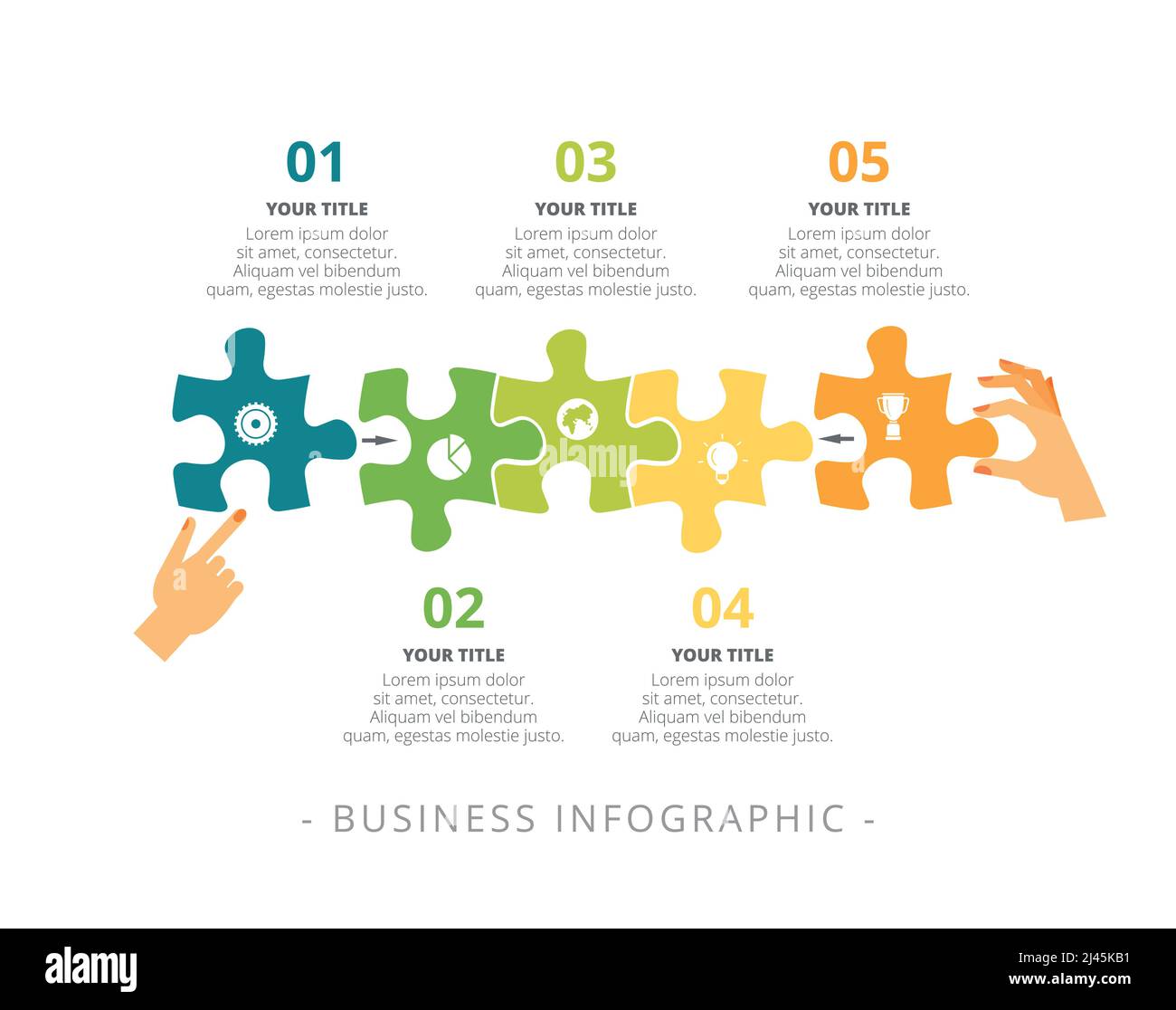 01
YOUR TITLE
Lorem ipsum dolor sit amet, consectetur. Aliquam vel bibendum quam, egestas molestie justo.

03
YOUR TITLE
Lorem ipsum dolor sit amet, consectetur. Aliquam vel bibendum quam, egestas molestie justo.

05
YOUR TITLE
Lorem ipsum dolor sit amet, consectetur. Aliquam vel bibendum quam, egestas molestie justo.

alamy

02
YOUR TITLE
Lorem ipsum dolor sit amet, consectetur. Aliquam vel bibendum quam, egestas molestie justo.

04
YOUR TITLE
Lorem ipsum dolor sit amet, consectetur. Aliquam vel bibendum quam, egestas molestie justo.

- BUSINESS INFOGRAPHIC -

alamy
Image ID: 2J45KB1
www.alamy.com