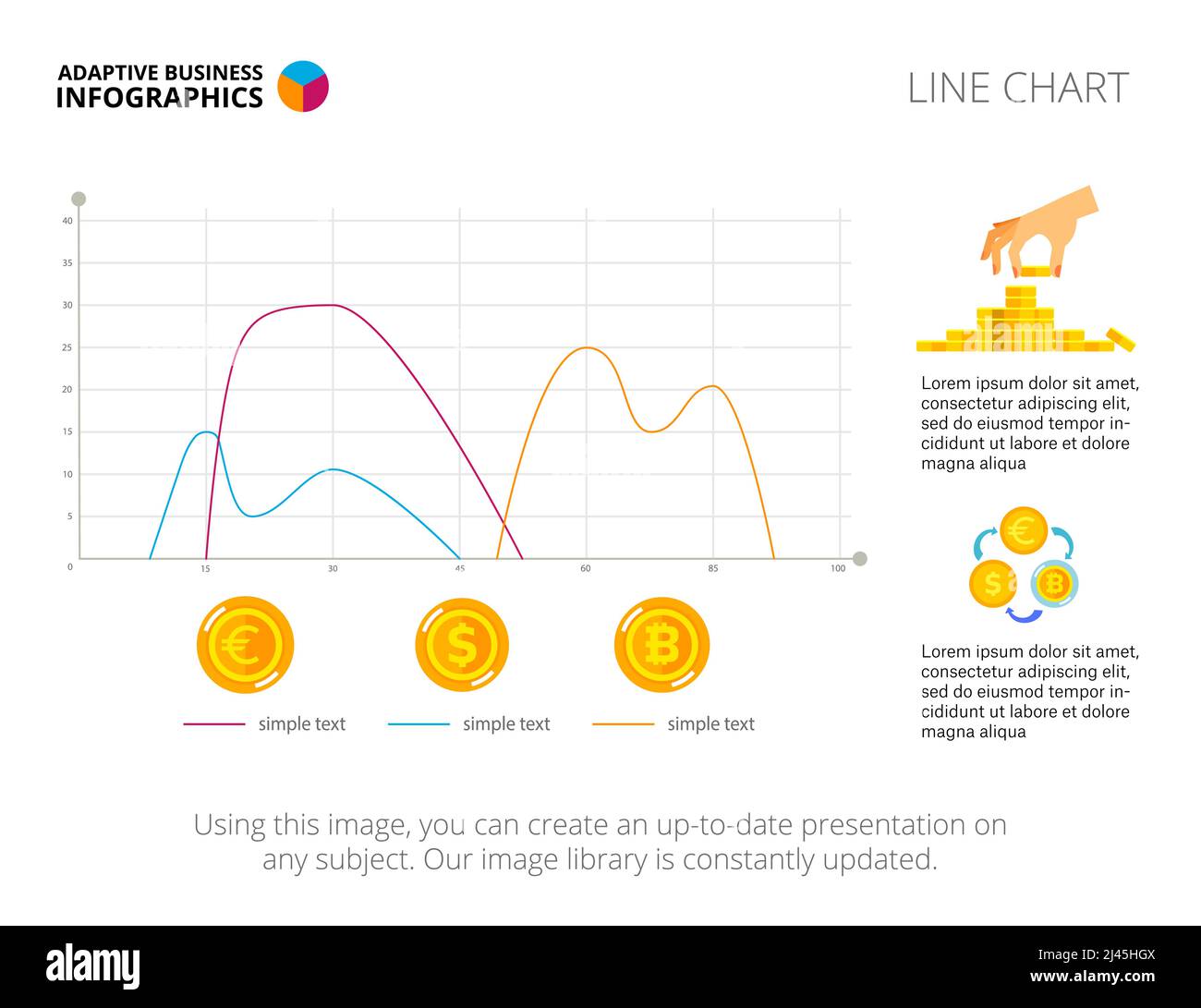 ADAPTIVE BUSINESS INFOGRAPHICS

LINE CHART

40
35
30
25
20
15
10
5
0
15
30
45
60
85
100

€ $ ₿

simple text simple text simple text

Lorem ipsum dolor sit amet, consectetur adipiscing elit, sed do eiusmod tempor incididunt ut labore et dolore magna aliqua

€ $ ₿

Lorem ipsum dolor sit amet, consectetur adipiscing elit, sed do eiusmod tempor incididunt ut labore et dolore magna aliqua

Using this image, you can create an up-to-date presentation on any subject. Our image library is constantly updated.

alamy

Image ID: 2J45HGX
www.alamy.com