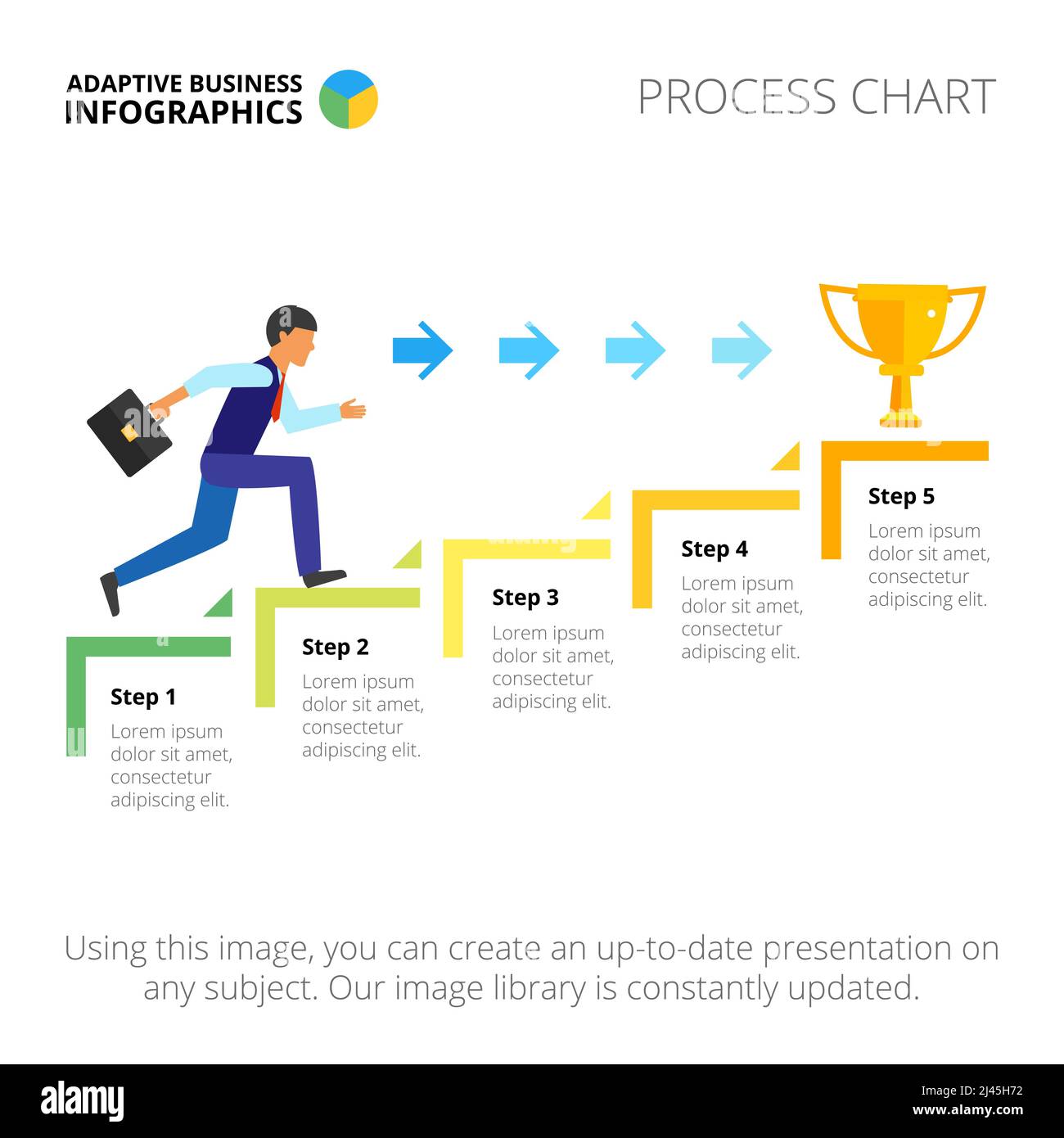 ADAPTIVE BUSINESS INFOGRAPHICS

PROCESS CHART

Step 1
Lorem ipsum dolor sit amet, consectetur adipiscing elit.

Step 2
Lorem ipsum dolor sit amet, consectetur adipiscing elit.

Step 3
Lorem ipsum dolor sit amet, consectetur adipiscing elit.

Step 4
Lorem ipsum dolor sit amet, consectetur adipiscing elit.

Step 5
Lorem ipsum dolor sit amet, consectetur adipiscing elit.

Using this image, you can create an up-to-date presentation on any subject. Our image library is constantly updated.

alamy

Image ID: 2J45H72
www.alamy.com