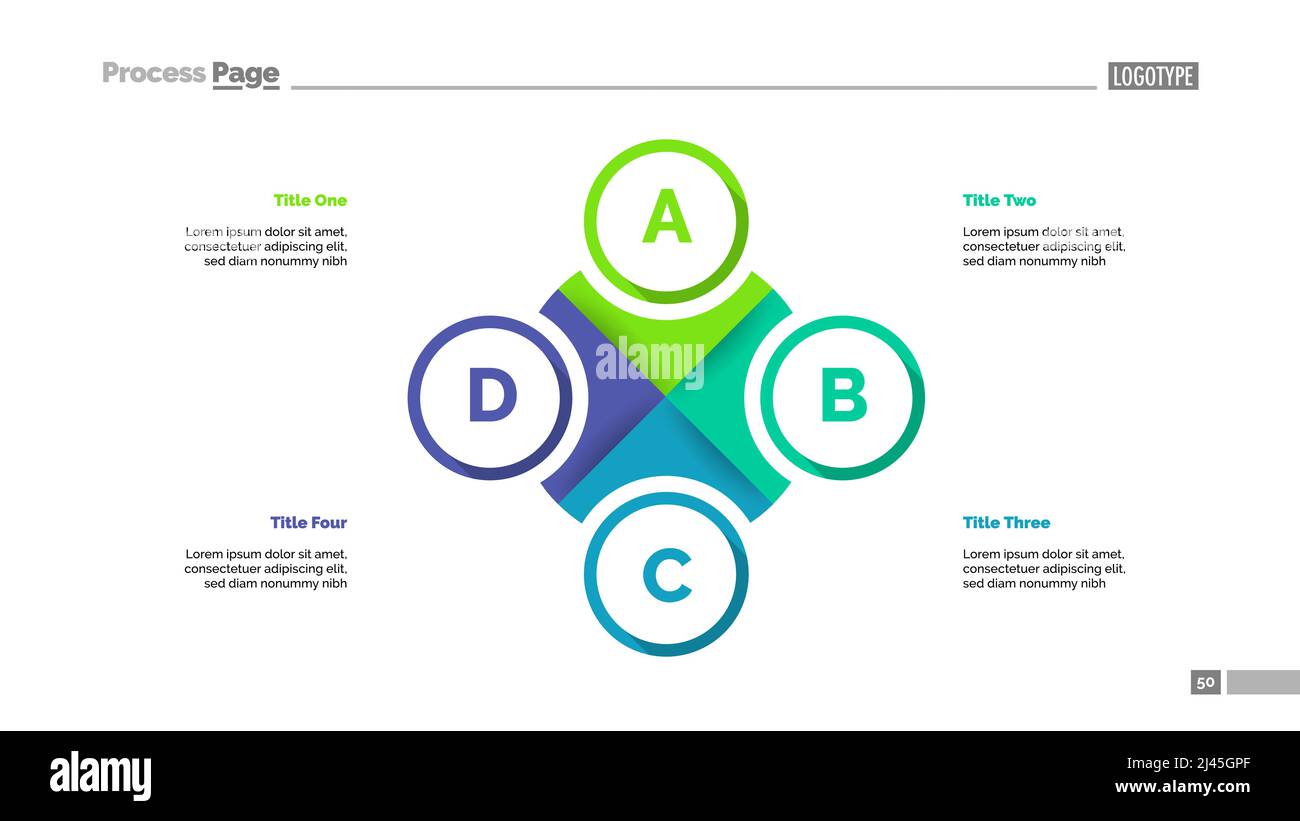 Process Page

LOGOTYPE

Title One

Lorem ipsum dolor sit amet, consectetuer adipiscing elit, sed diam nonummy nibh

A

Title Two

Lorem ipsum dolor sit amet, consectetuer adipiscing elit, sed diam nonummy nibh

D

alamy

B

Title Four

Lorem ipsum dolor sit amet, consectetuer adipiscing elit, sed diam nonummy nibh

C

Title Three

Lorem ipsum dolor sit amet, consectetuer adipiscing elit, sed diam nonummy nibh

50

alamy

Image ID: 2J45GPF
www.alamy.com