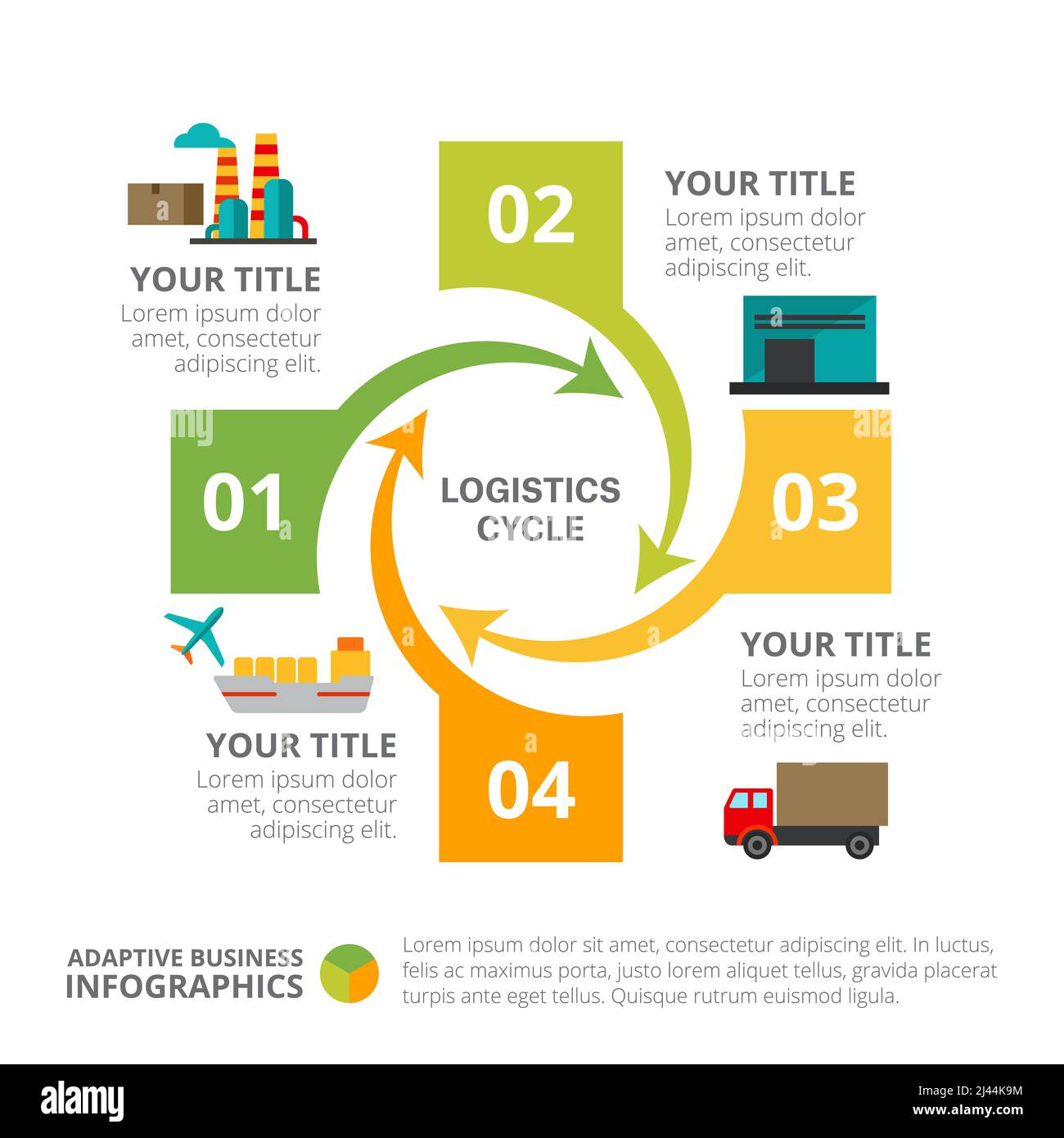 YOUR TITLE
Lorem ipsum dolor amet, consectetur adipiscing elit.

02

YOUR TITLE
Lorem ipsum dolor amet, consectetur adipiscing elit.

01

LOGISTICS CYCLE

03

YOUR TITLE
Lorem ipsum dolor amet, consectetur adipiscing elit.

YOUR TITLE
Lorem ipsum dolor amet, consectetur adipiscing elit.

04

ADAPTIVE BUSINESS INFOGRAPHICS

Lorem ipsum dolor sit amet, consectetur adipiscing elit. In luctus, felis ac maximus porta, justo lorem aliquet tellus, gravida placerat turpis ante eget tellus. Quisque rutrum euismod ligula.

alamy

Image ID: 2J44K9M
www.alamy.com