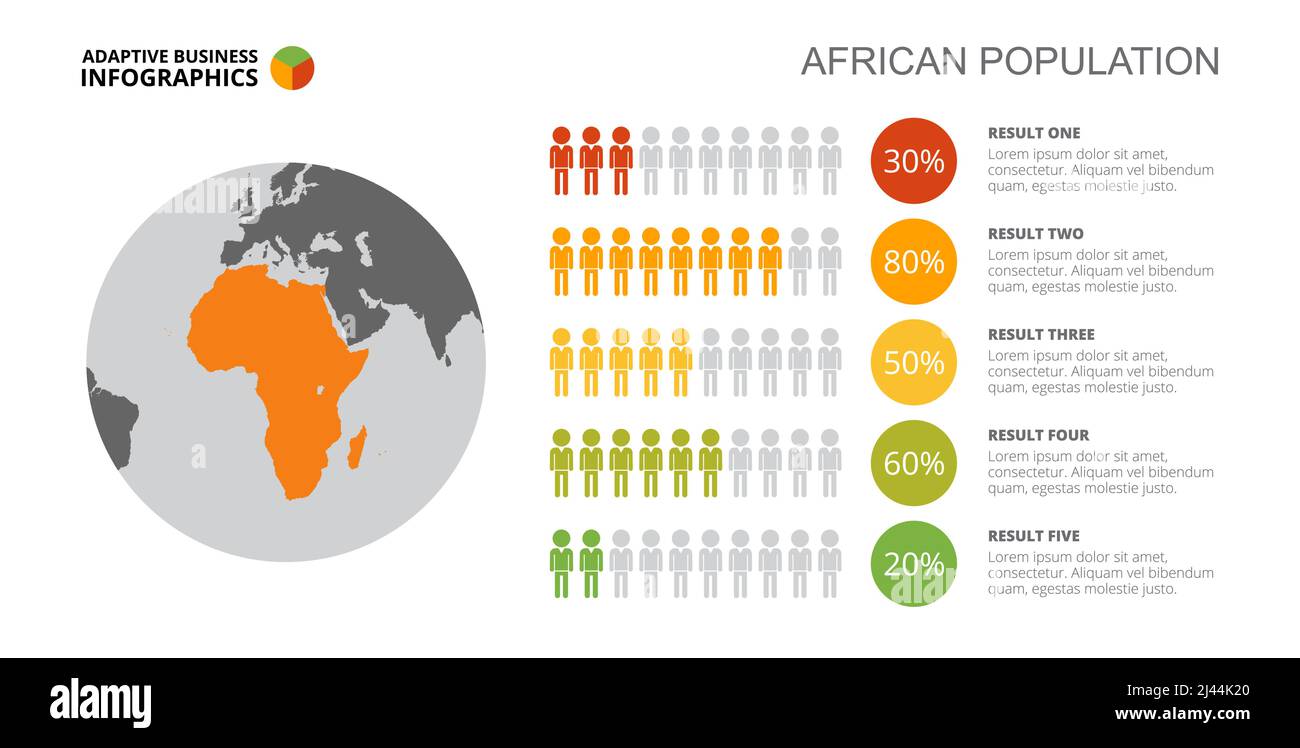 ADAPTIVE BUSINESS
INFOGRAPHICS

AFRICAN POPULATION

30%
RESULT ONE
Lorem ipsum dolor sit amet, consectetur. Aliquam vel bibendum quam, egestas molestie justo.

80%
RESULT TWO
Lorem ipsum dolor sit amet, consectetur. Aliquam vel bibendum quam, egestas molestie justo.

50%
RESULT THREE
Lorem ipsum dolor sit amet, consectetur. Aliquam vel bibendum quam, egestas molestie justo.

60%
RESULT FOUR
Lorem ipsum dolor sit amet, consectetur. Aliquam vel bibendum quam, egestas molestie justo.

20%
RESULT FIVE
Lorem ipsum dolor sit amet, consectetur. Aliquam vel bibendum quam, egestas molestie justo.

alamy
Image ID: 2J44K20
www.alamy.com