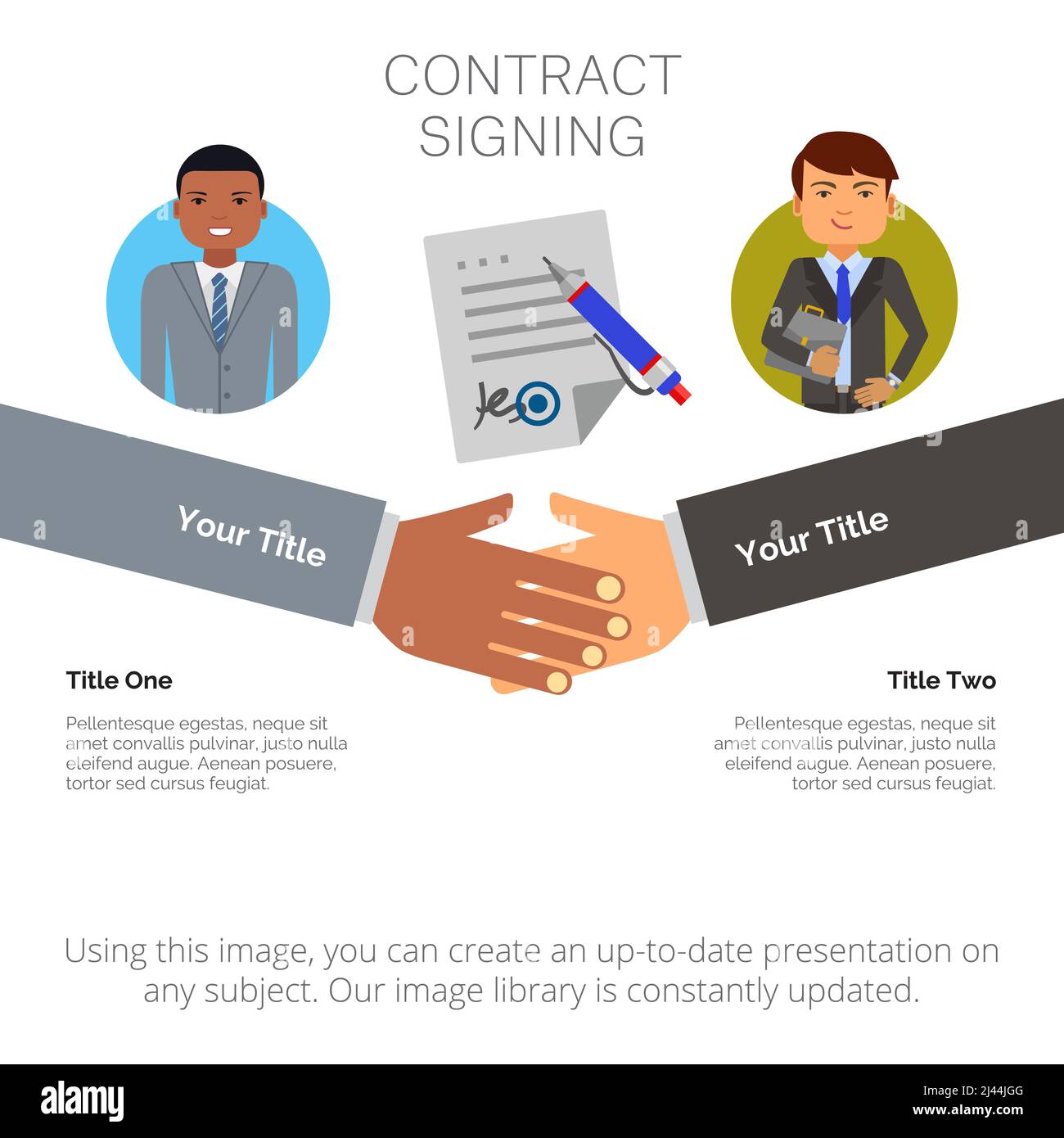 CONTRACT SIGNING

Your Title

Your Title

Title One

Pellentesque egestas, neque sit amet convallis pulvinar, justo nulla eleifend augue. Aenean posuere, tortor sed cursus feugiat.

Title Two

Pellentesque egestas, neque sit amet convallis pulvinar, justo nulla eleifend augue. Aenean posuere, tortor sed cursus feugiat.

Using this image, you can create an up-to-date presentation on any subject. Our image library is constantly updated.

alamy

Image ID: 2J44JGG
www.alamy.com