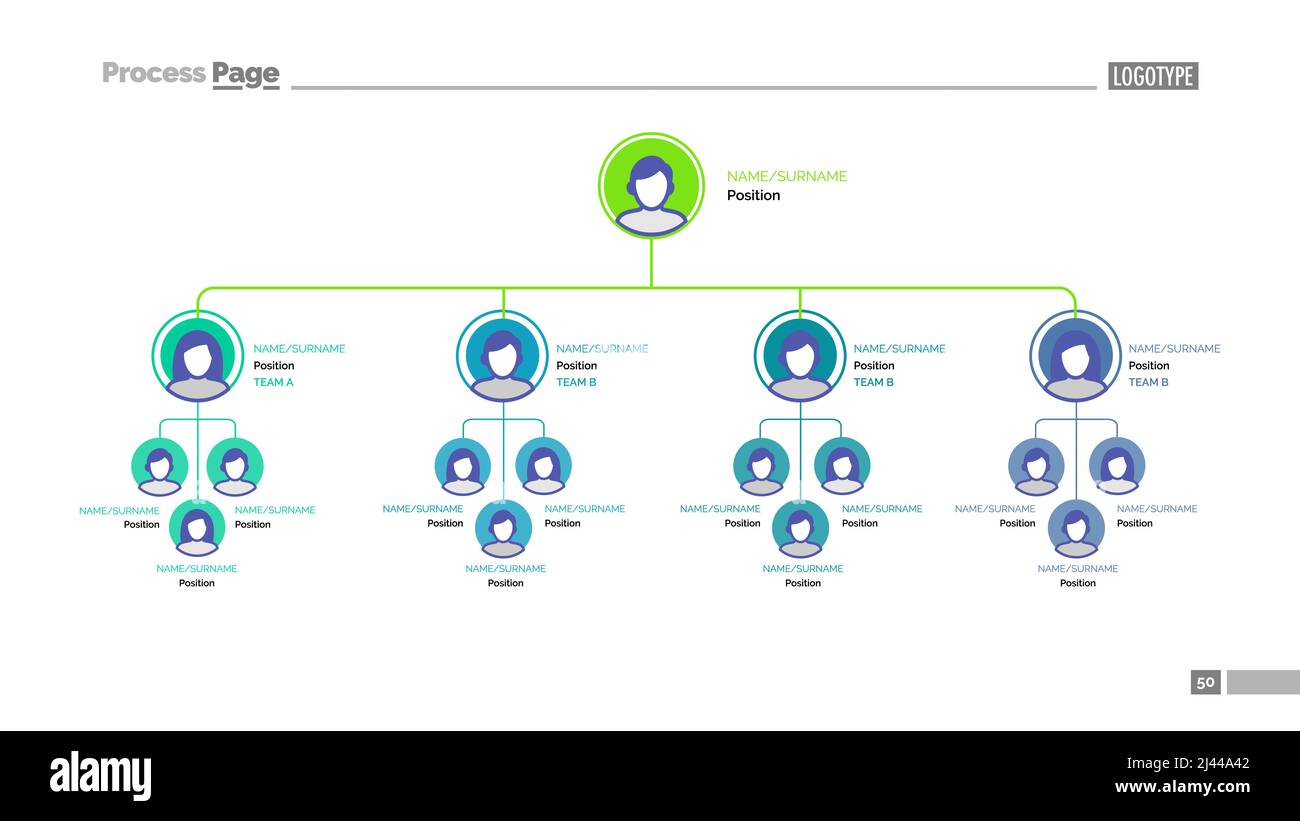 Process Page

LOGOTYPE

NAME/SURNAME
Position

NAME/SURNAME
Position
TEAM A

NAME/SURNAME
Position

NAME/SURNAME
Position

NAME/SURNAME
Position

NAME/SURNAME
Position
TEAM B

NAME/SURNAME
Position

NAME/SURNAME
Position

NAME/SURNAME
Position

NAME/SURNAME
Position
TEAM B

NAME/SURNAME
Position

NAME/SURNAME
Position

NAME/SURNAME
Position

NAME/SURNAME
Position
TEAM B

NAME/SURNAME
Position

NAME/SURNAME
Position

NAME/SURNAME
Position

50

alamy

Image ID: 2J44A42
www.alamy.com