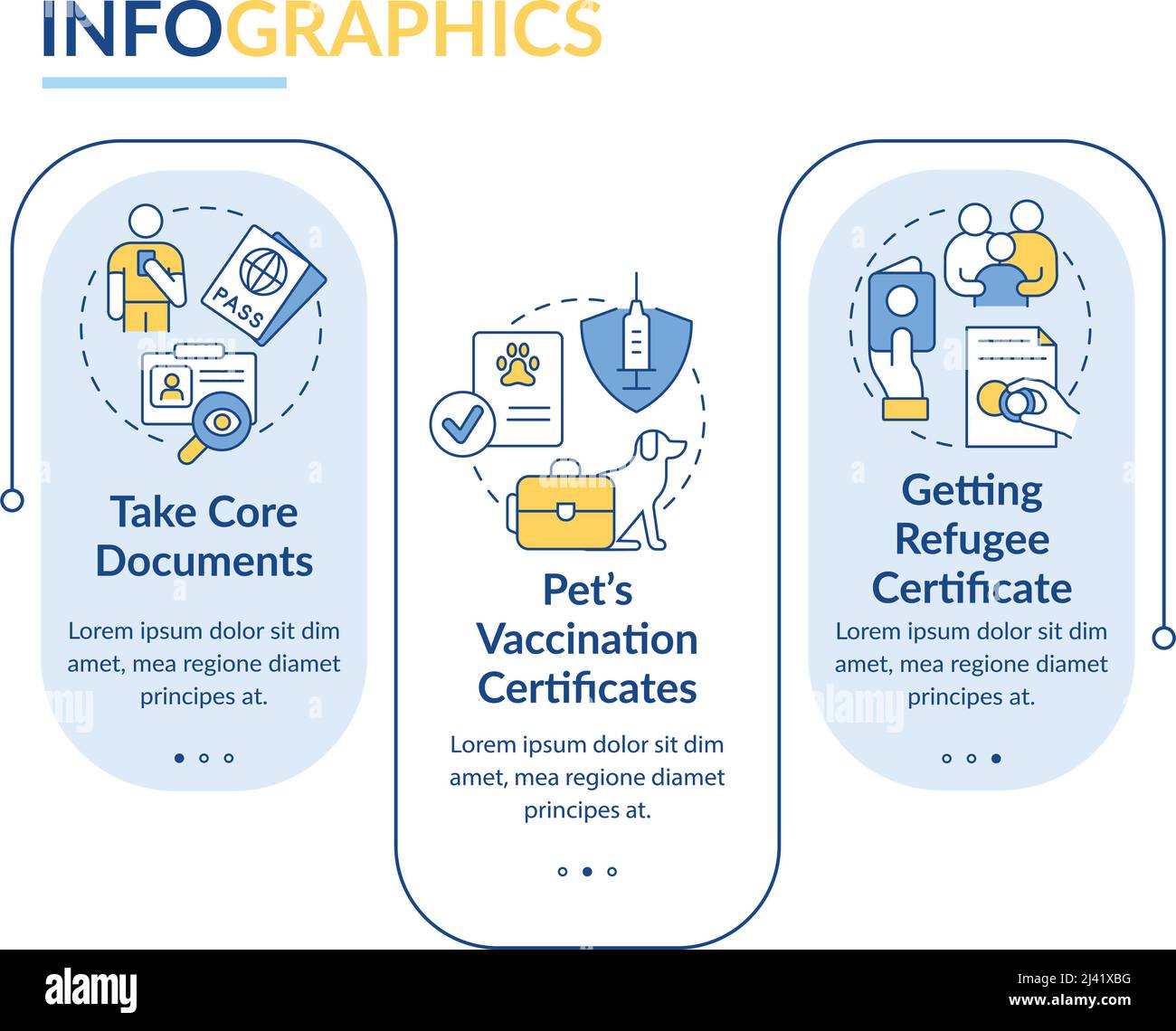 INFOGRAPHICS

PASS

Take Core Documents

Lorem ipsum dolor sit dim amet, mea regione diamet principes at.

Pet's Vaccination Certificates

Lorem ipsum dolor sit dim amet, mea regione diamet principes at.

Getting Refugee Certificate

Lorem ipsum dolor sit dim amet, mea regione diamet principes at.

alamy

Image ID: 2J41XBG
www.alamy.com