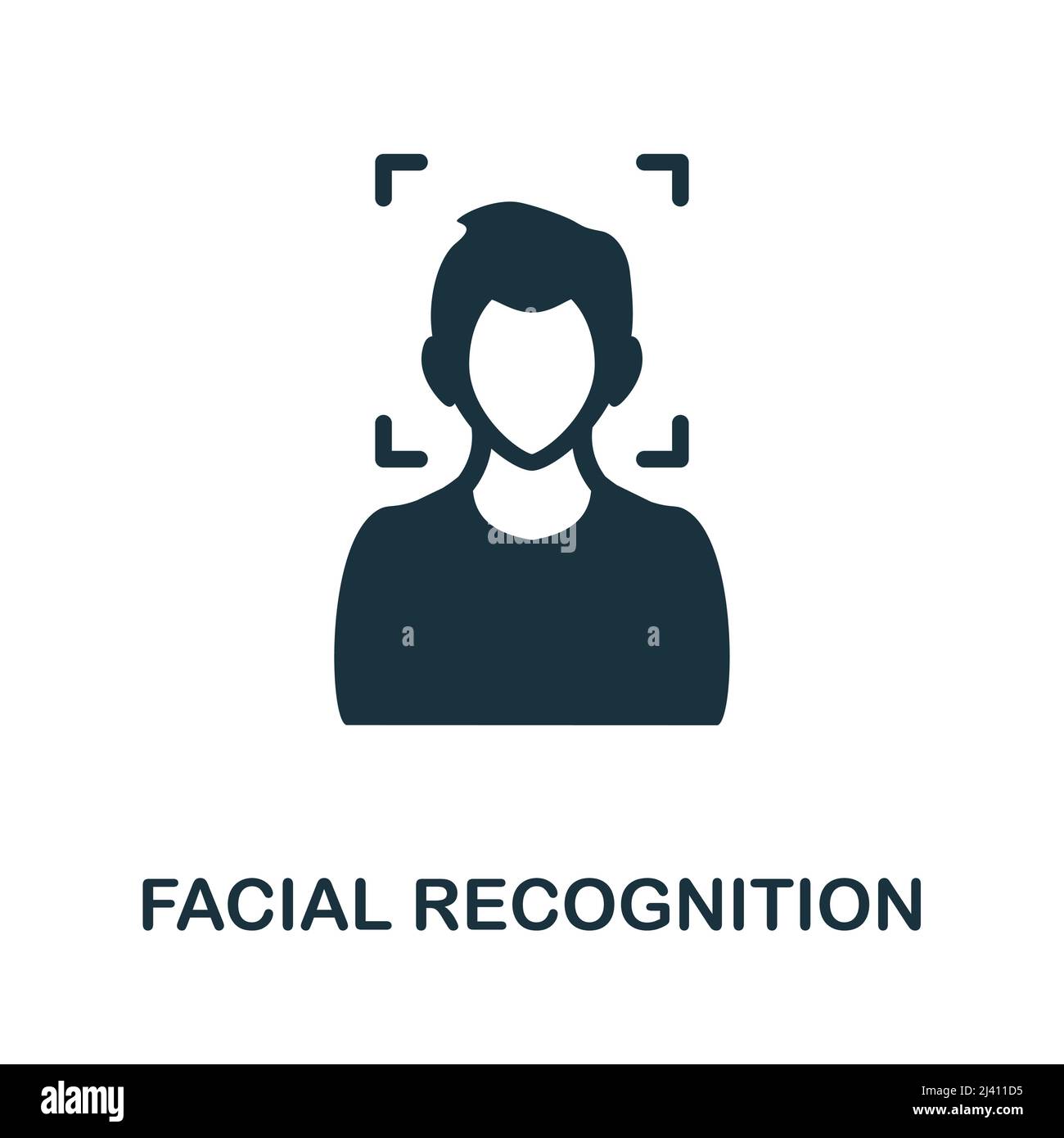 alamy

a

a

FACIAL RECOGNITION

alamy

Image ID: 2J411D5
www.alamy.com