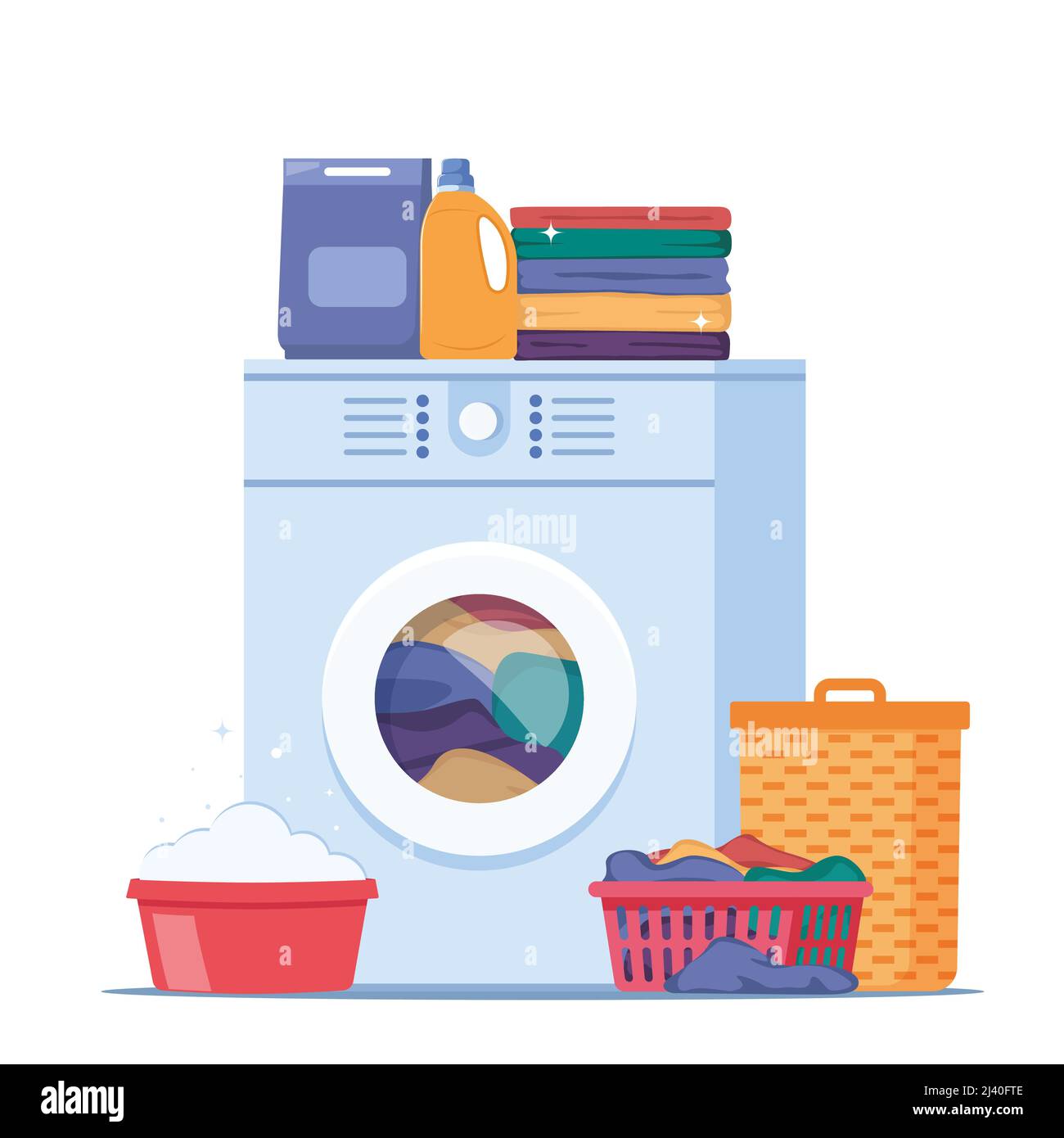 alamy

alamy

alamy

Image ID: 2J40FTE
www.alamy.com