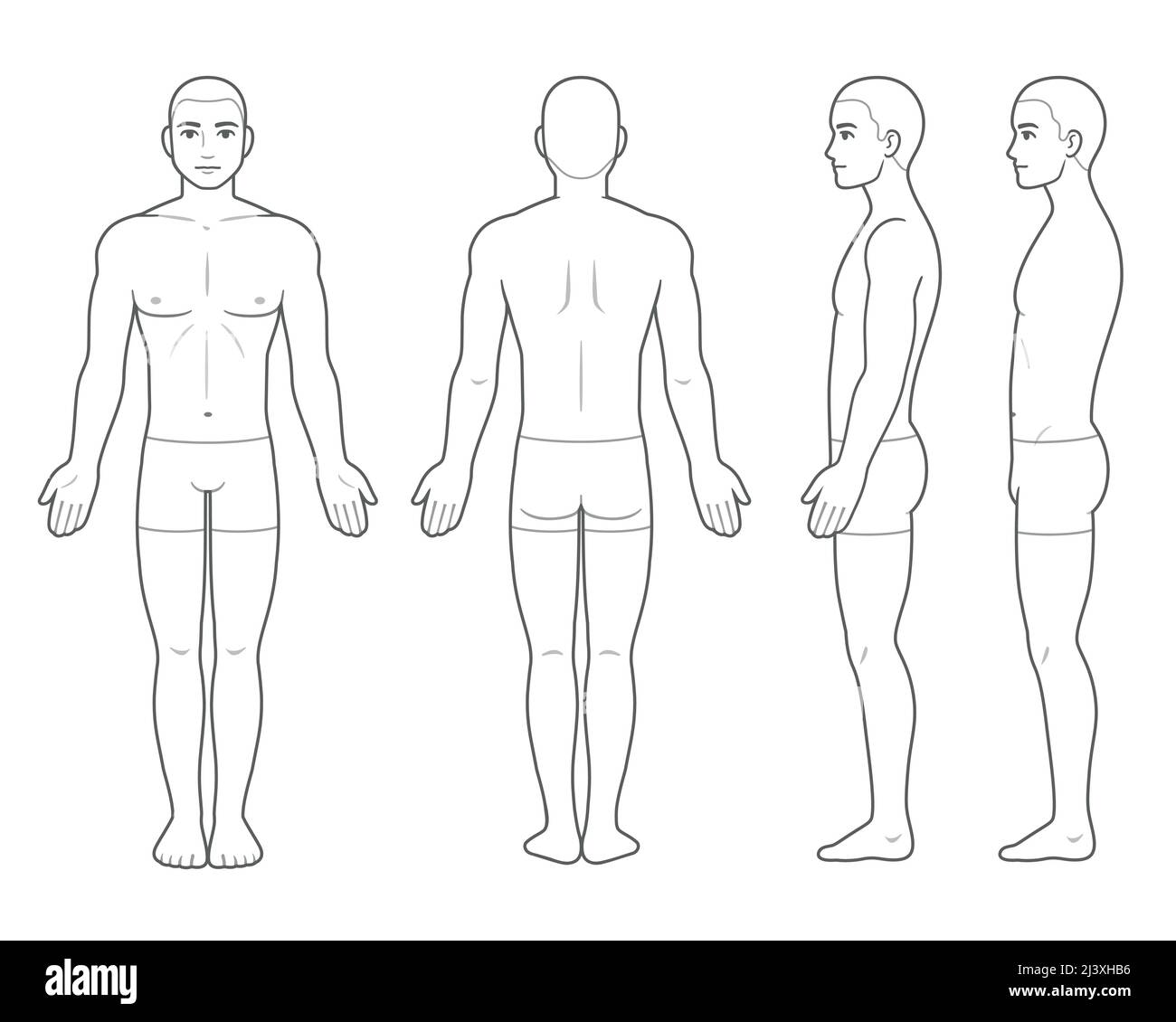 alamy

Image ID: 2J3XHB6
www.alamy.com