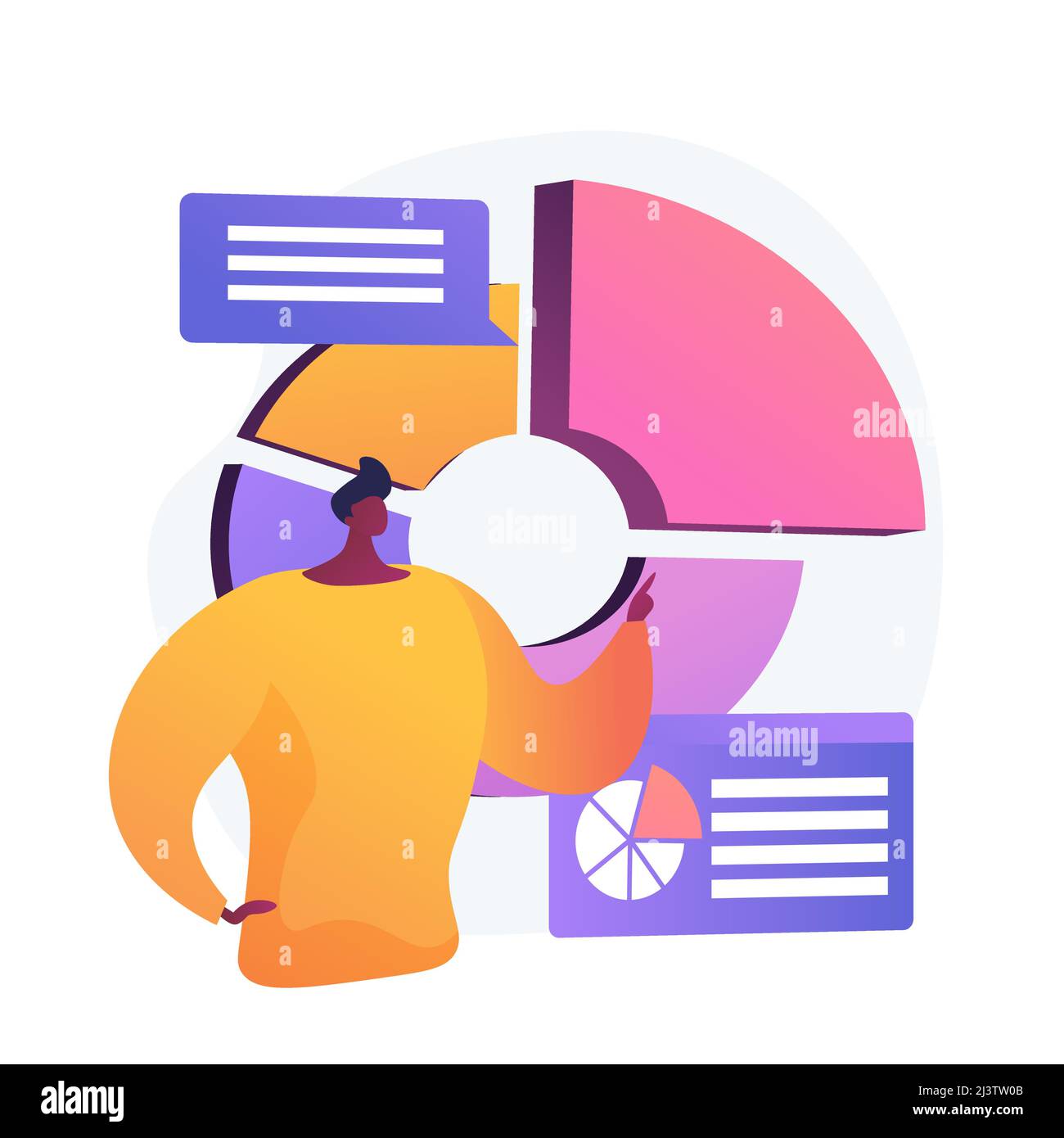 alamy

alamy

alamy

alamy

Image ID: 2J3TW0B
www.alamy.com