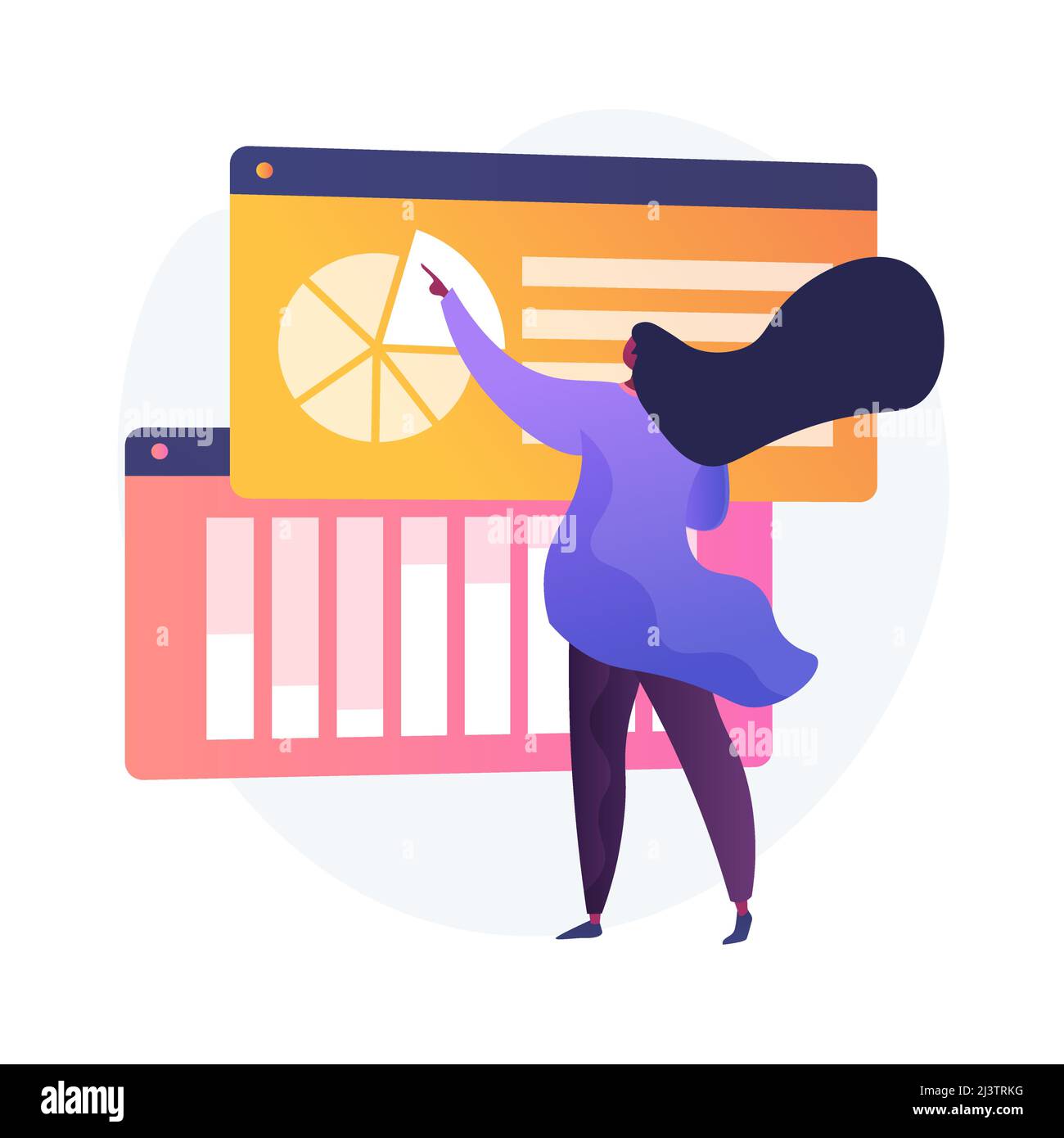 alamy

alamy

alamy

alamy

alamy

Image ID: 2J3TRKG
www.alamy.com