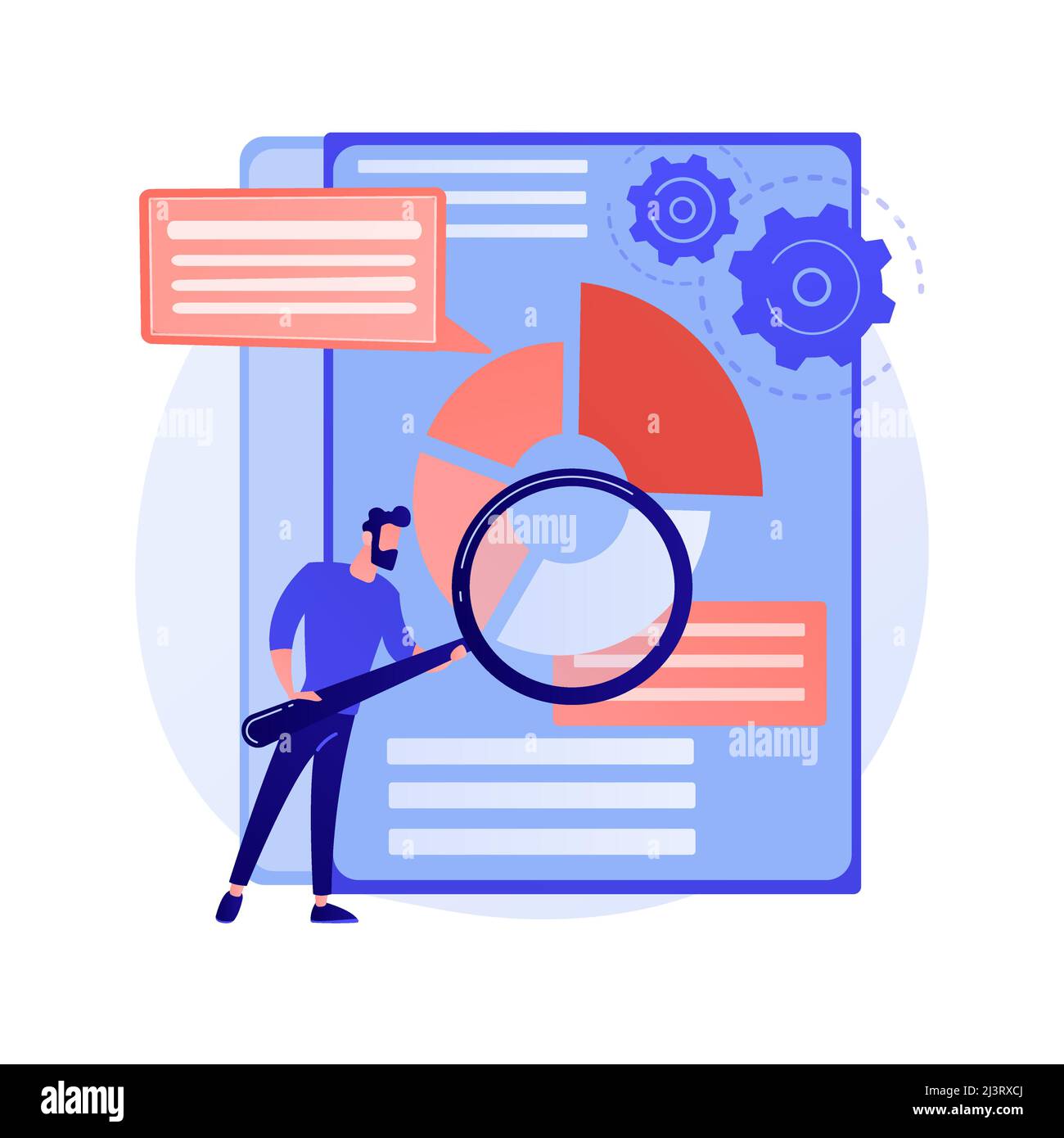 alamy

alamy

alamy

alamy

alamy

Image ID: 2J3RXCJ
www.alamy.com