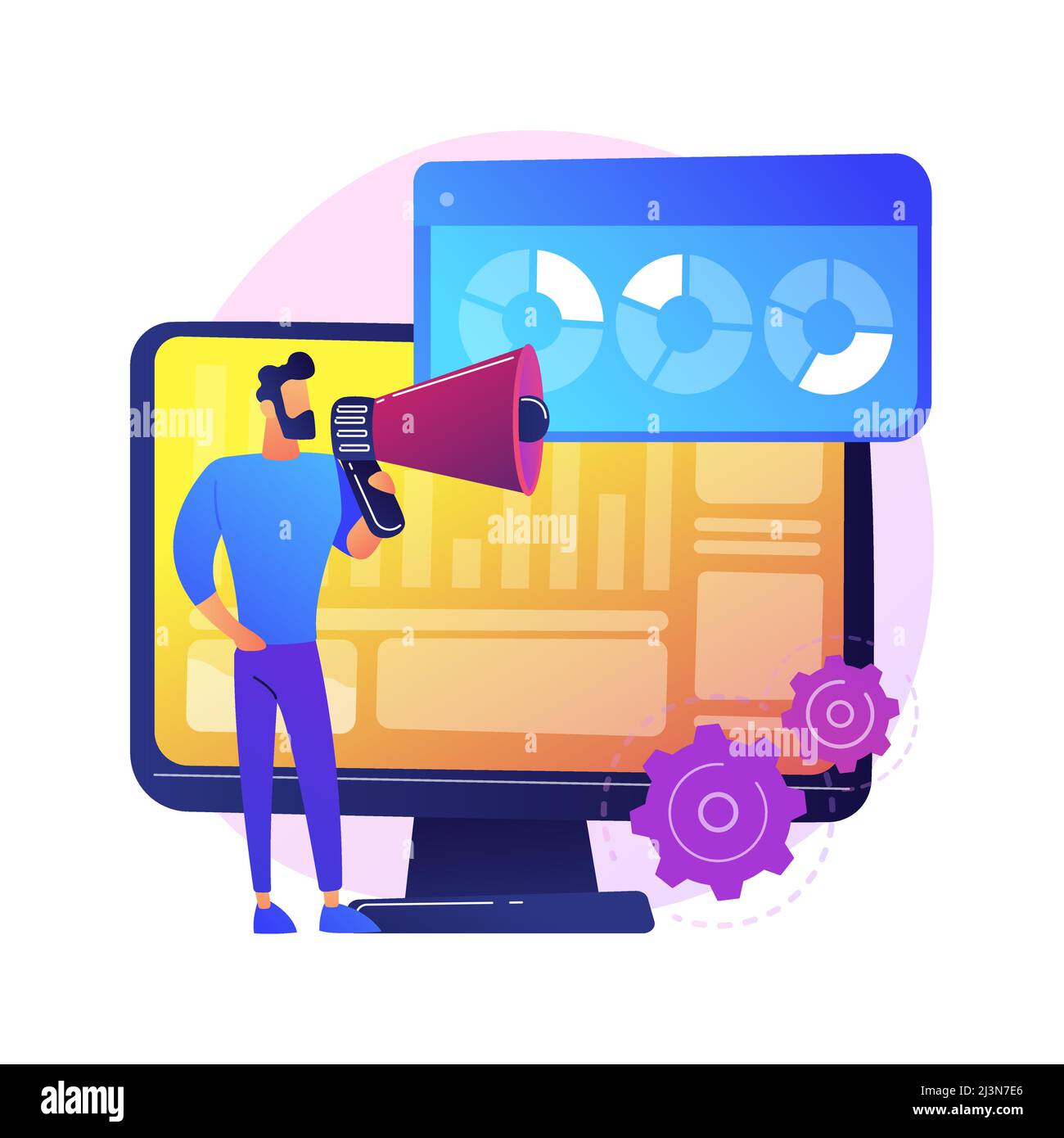 alamy
alamy
alamy
alamy

alamy
Image ID: 2J3N7E6
www.alamy.com