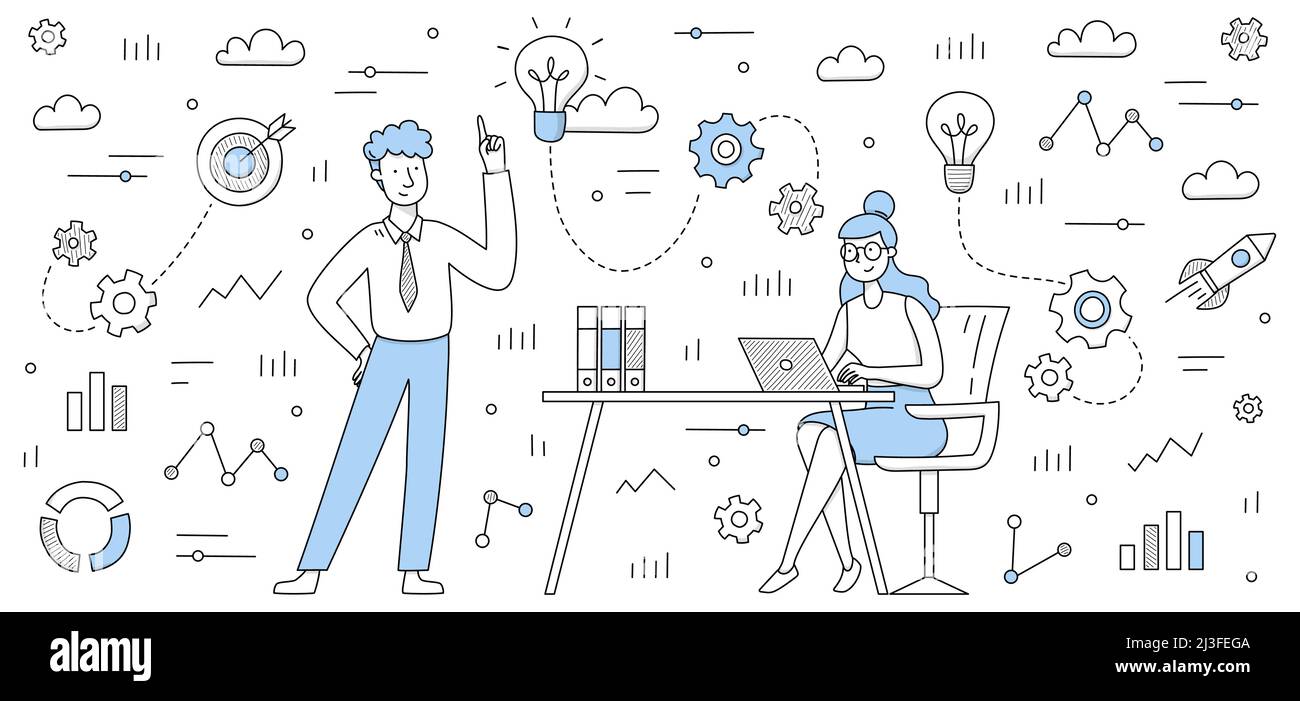 alamy

Image ID: 2J3FEGA
www.alamy.com