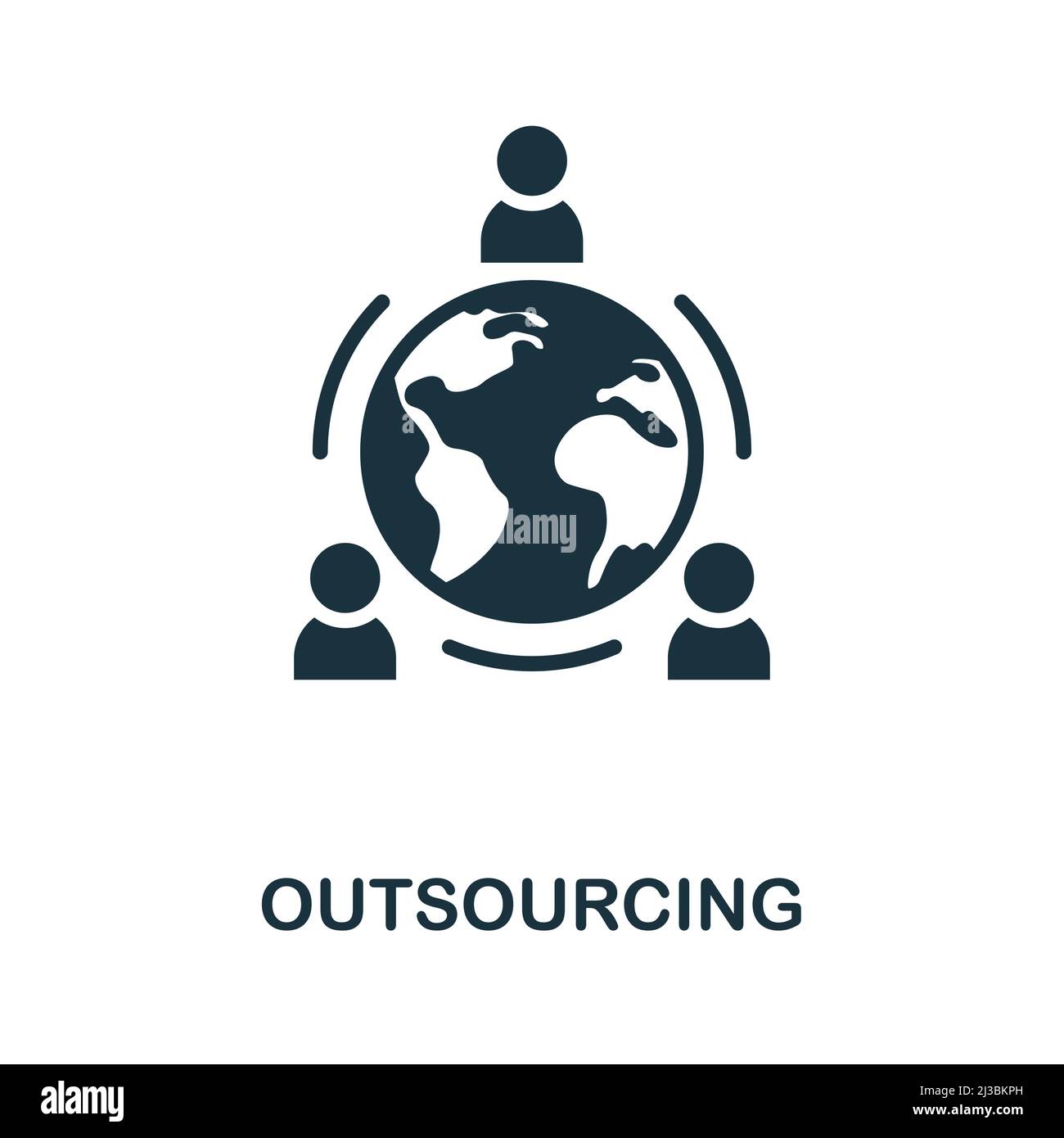 alamy

OUTSOURCING

alamy

Image ID: 2J3BKPH
www.alamy.com