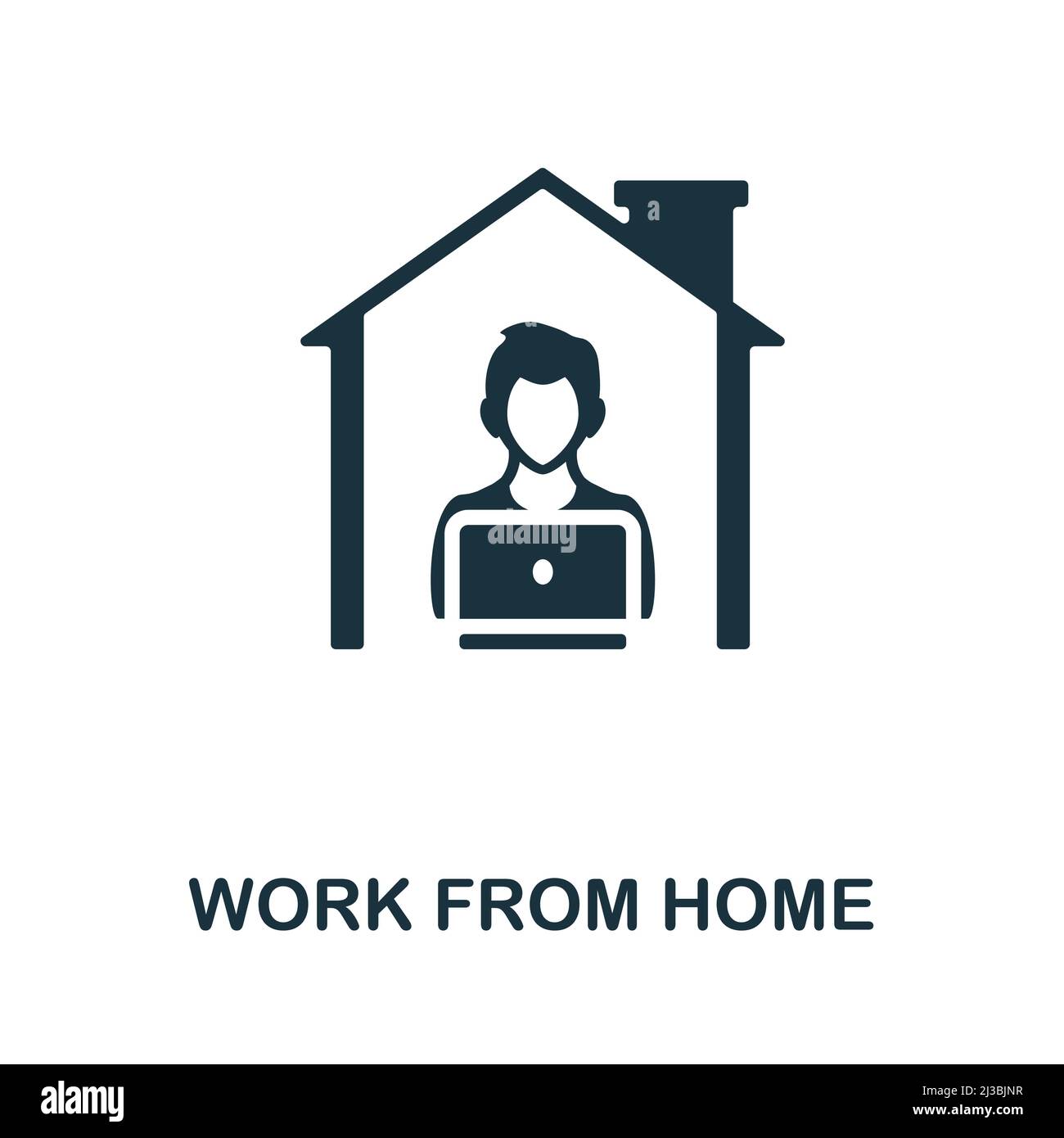 a
alamy

WORK FROM HOME

alamy

Image ID: 2J3BJNR
www.alamy.com