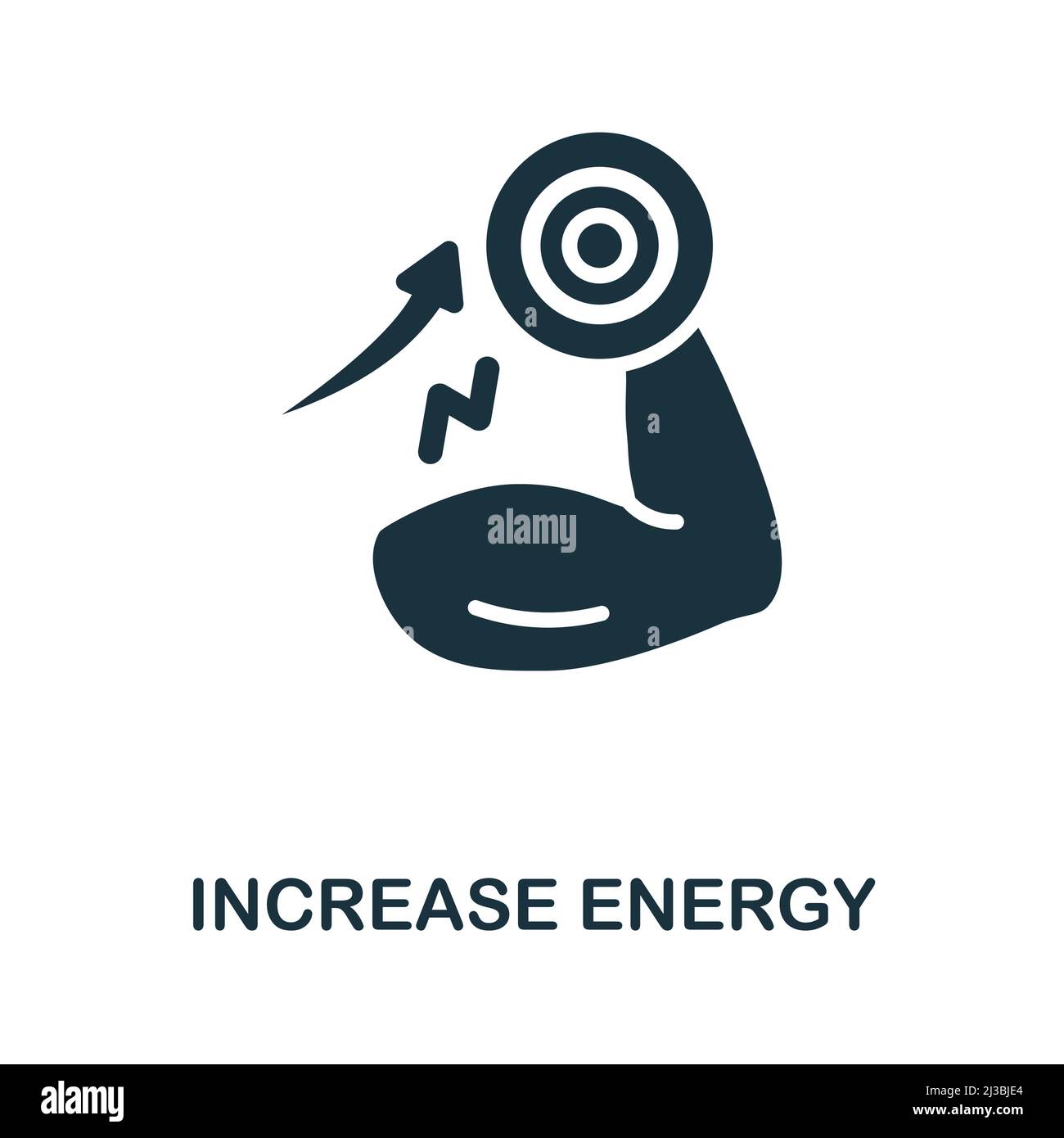 alamy

INCREASE ENERGY

alamy

Image ID: 2J3BJE4
www.alamy.com