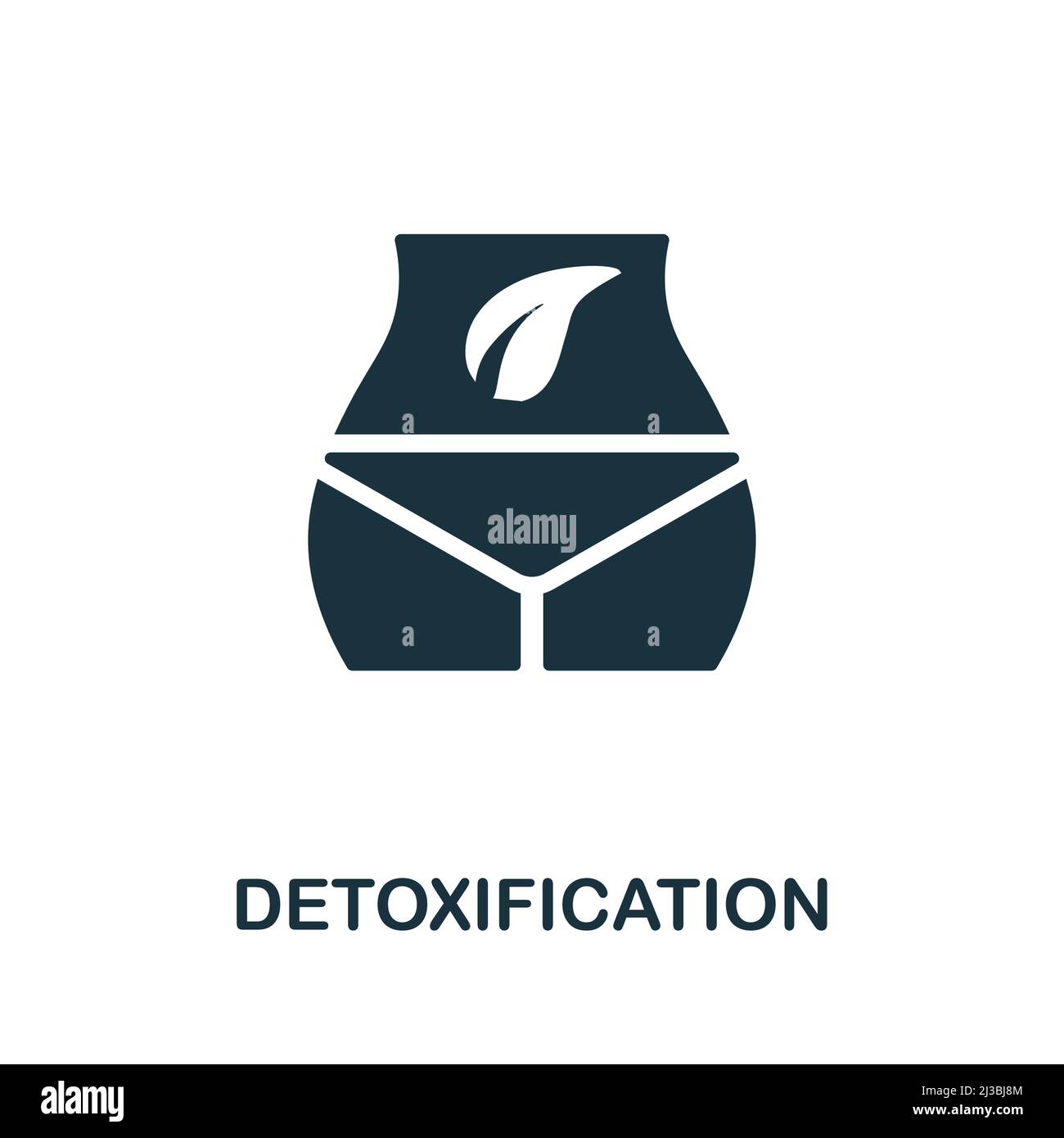 a a

alamy

a a

DETOXIFICATION

alamy

Image ID: 2J3BJ8M
www.alamy.com