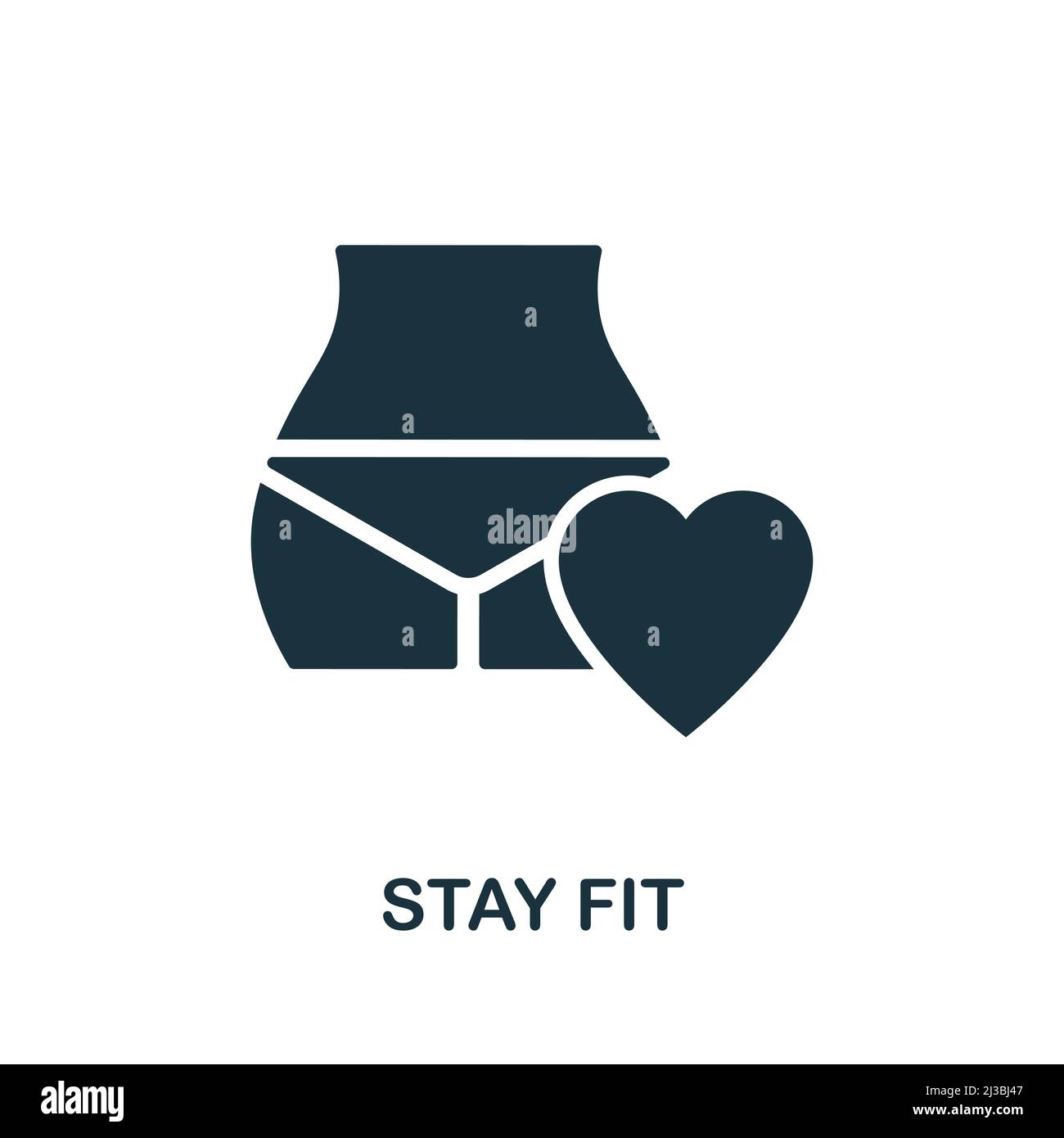 alamy

STAY FIT

alamy

Image ID: 2J3BJ47
www.alamy.com