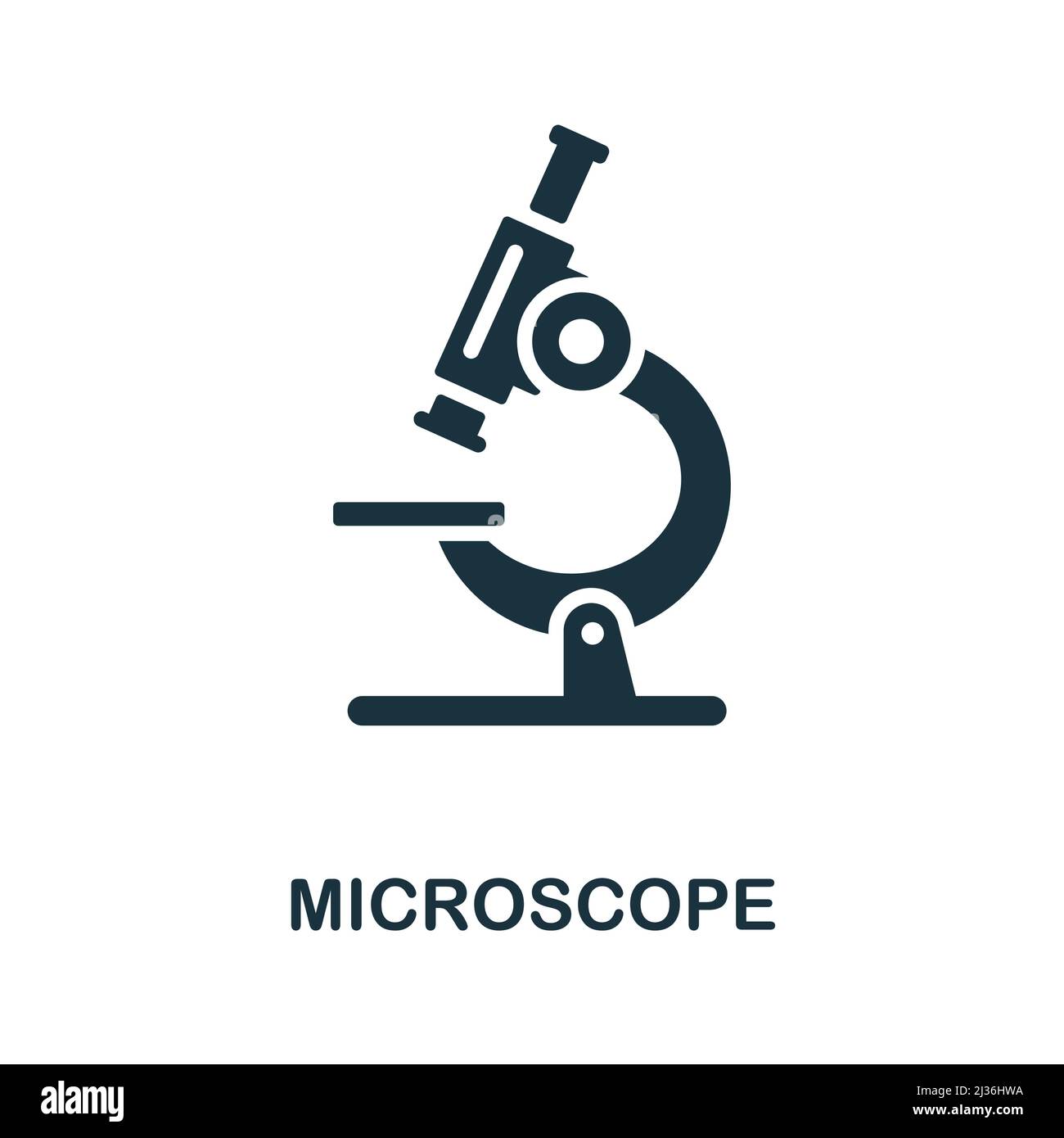 MICROSCOPE

alamy

Image ID: 2J36HWA
www.alamy.com