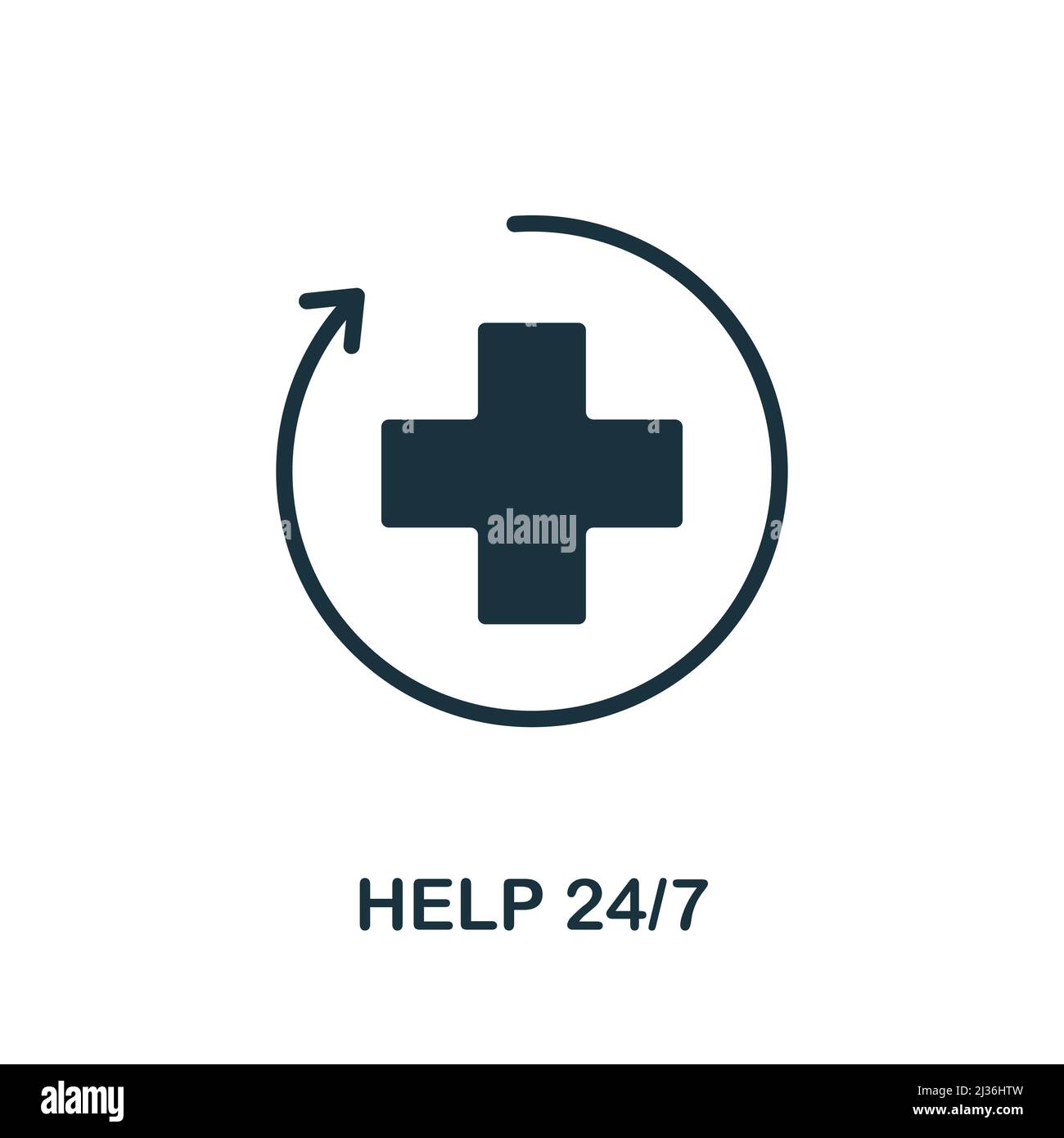 alamy

HELP 24/7

alamy

Image ID: 2J36HTW
www.alamy.com