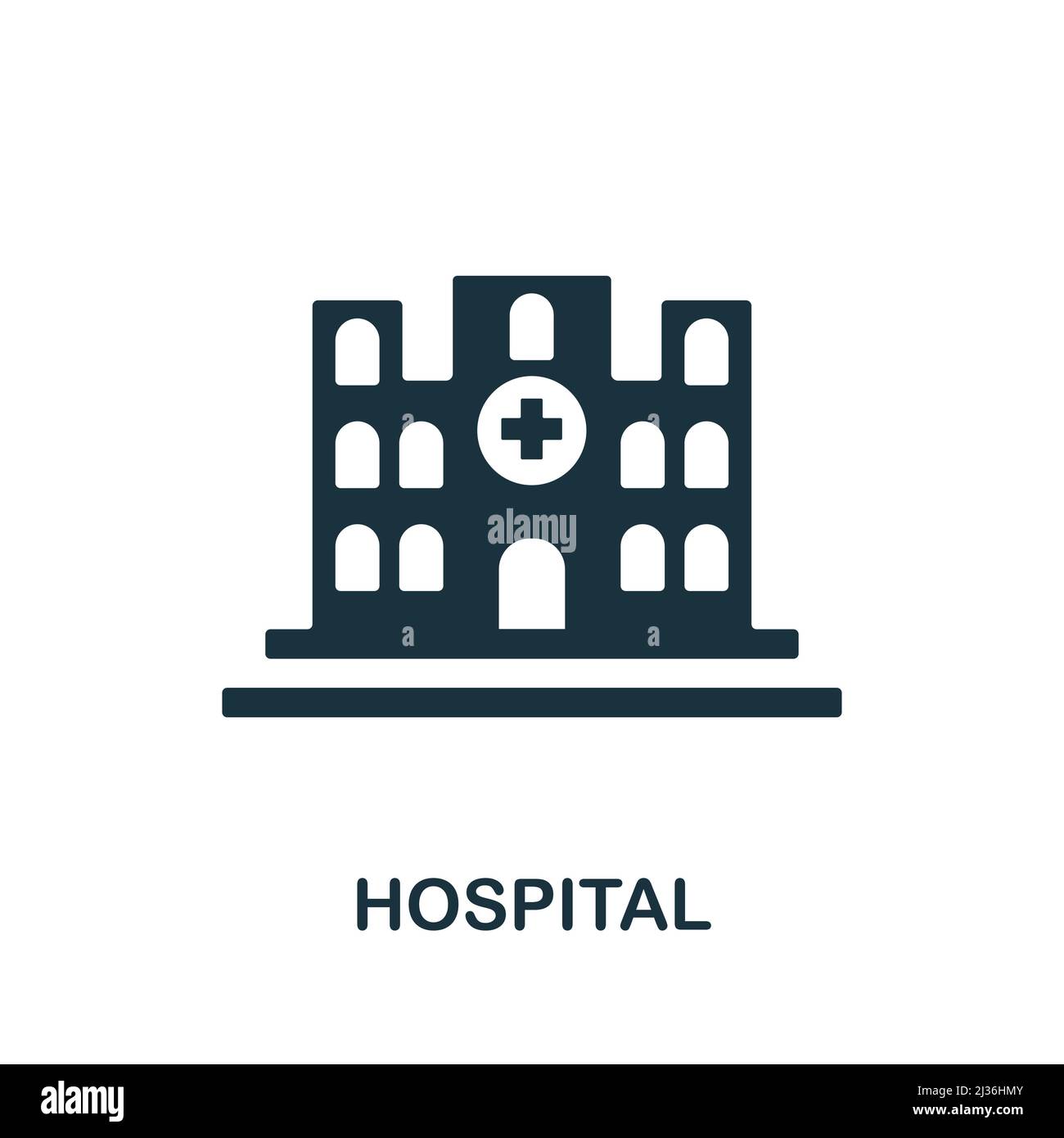 alamy
a
a

HOSPITAL

alamy

Image ID: 2J36HMY
www.alamy.com