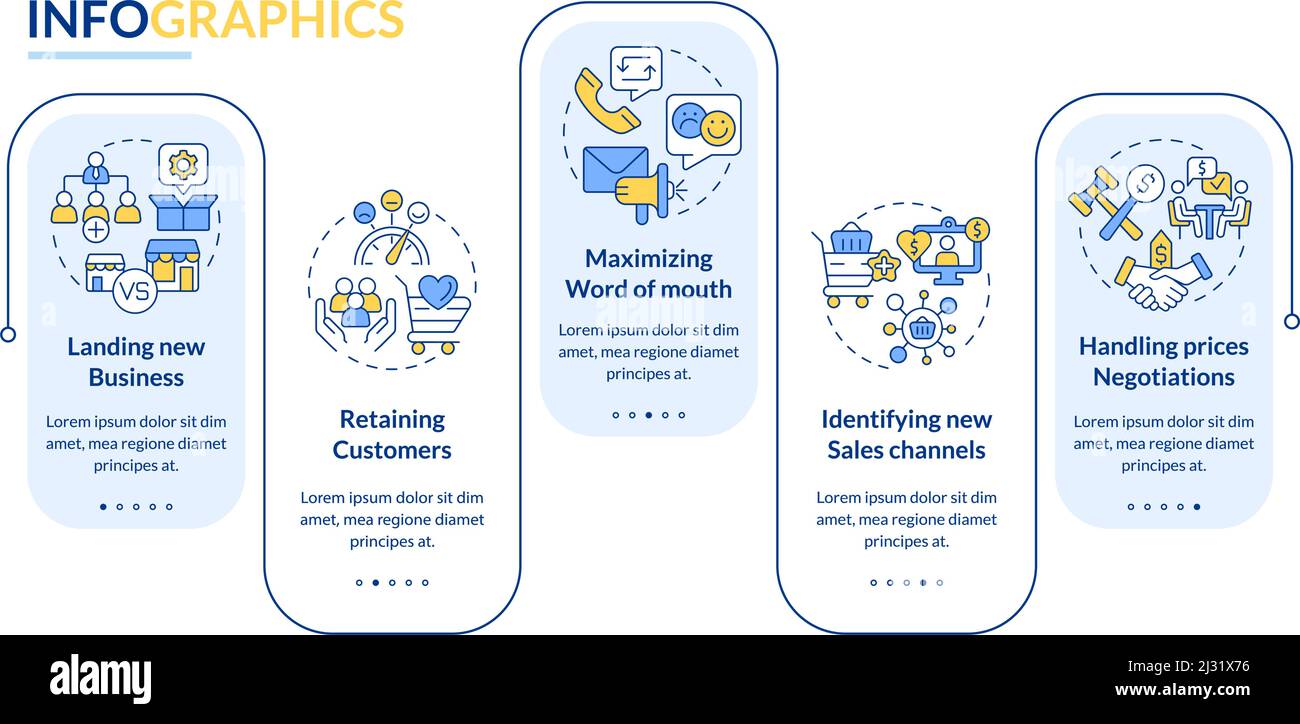 INFOGRAPHICS

VS

Landing new Business

Lorem ipsum dolor sit dim amet, mea regione diamet principes at.

Retaining Customers

Lorem ipsum dolor sit dim amet, mea regione diamet principes at.

Maximizing Word of mouth

Lorem ipsum dolor sit dim amet, mea regione diamet principes at.

Identifying new Sales channels

Lorem ipsum dolor sit dim amet, mea regione diamet principes at.

Handling prices Negotiations

Lorem ipsum dolor sit dim amet, mea regione diamet principes at.

alamy

Image ID: 2J31X76
www.alamy.com