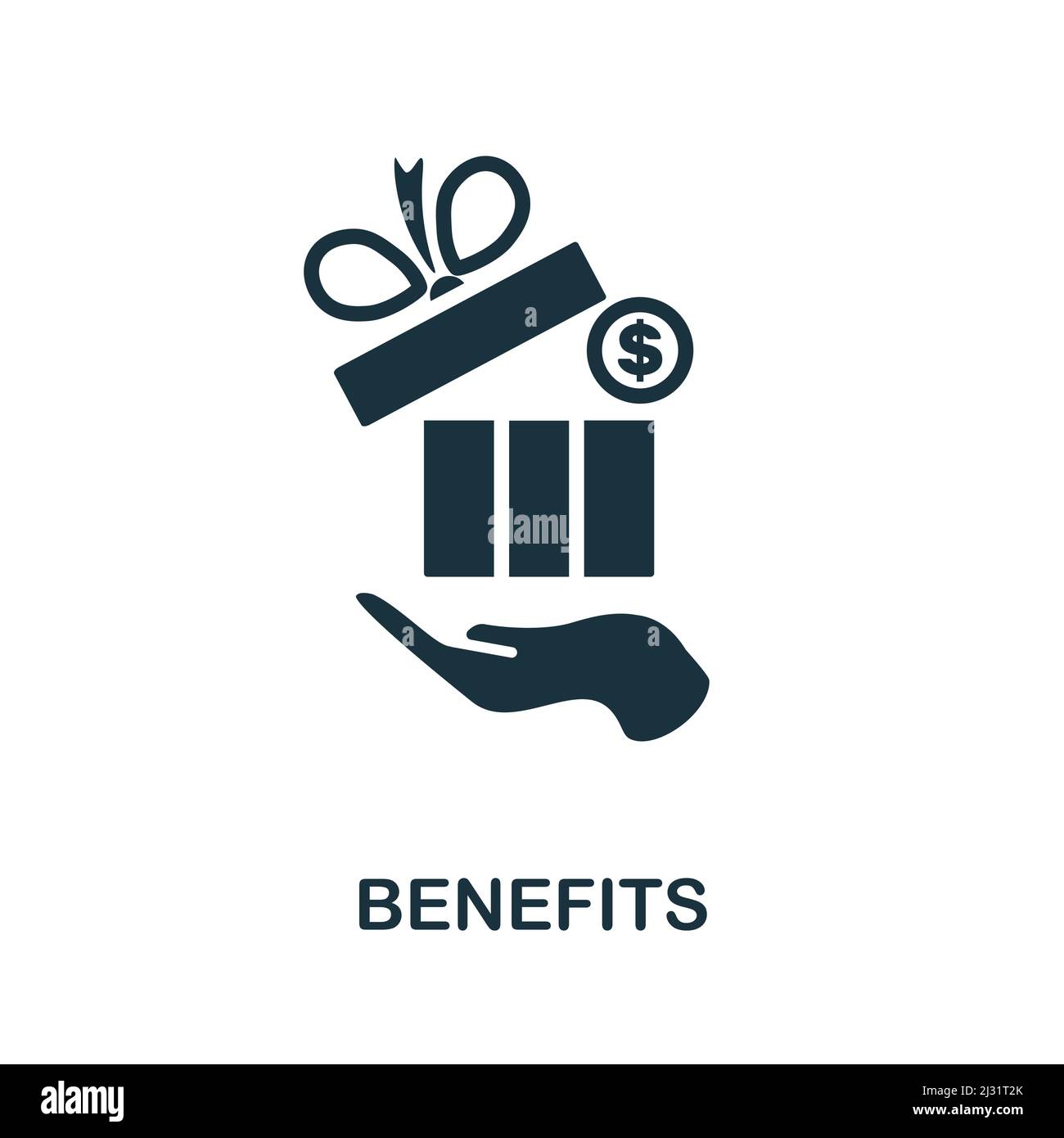 $

alamy

BENEFITS

alamy

Image ID: 2J31T2K
www.alamy.com