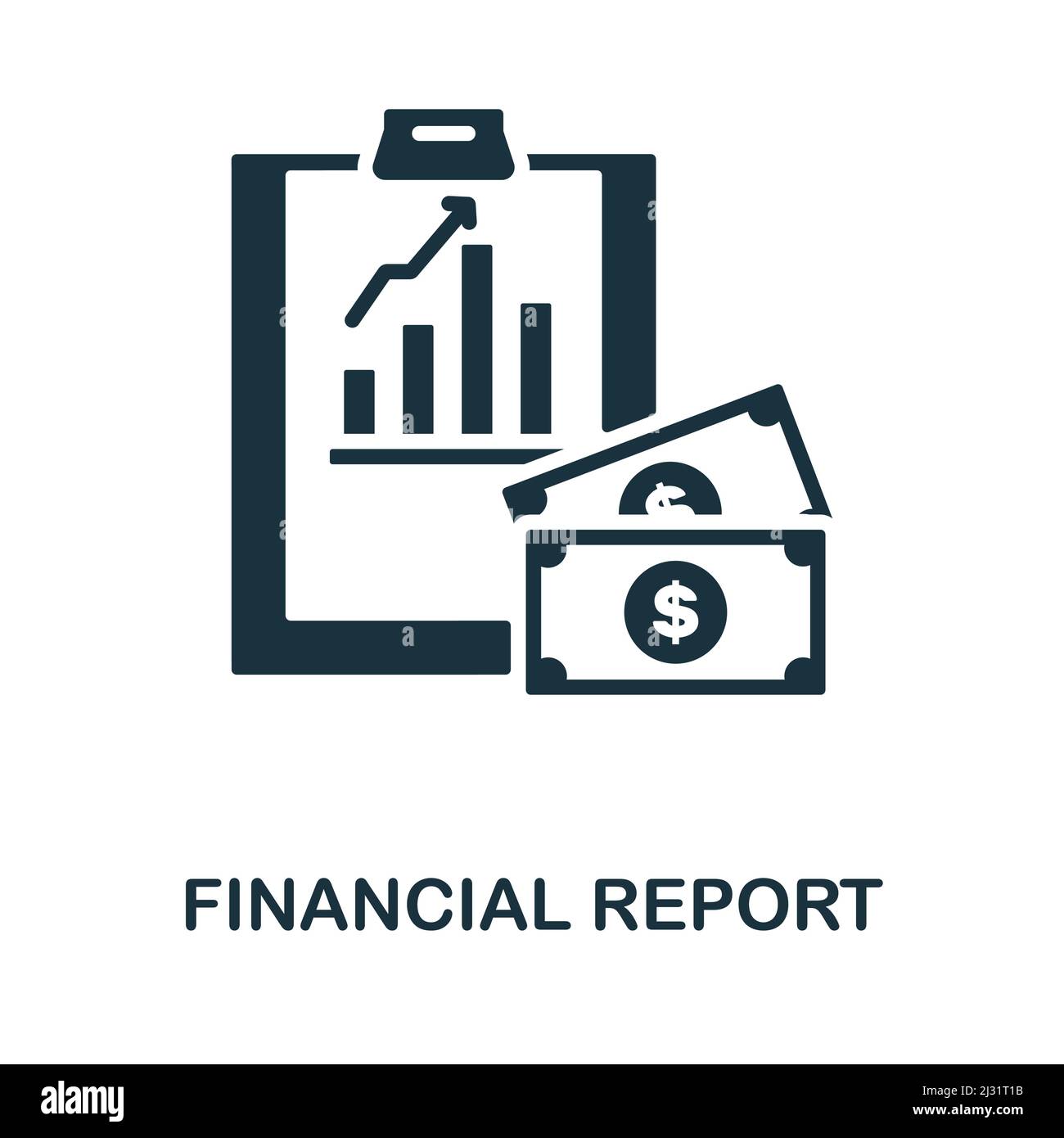 $

$

FINANCIAL REPORT

alamy

Image ID: 2J31T1B
www.alamy.com