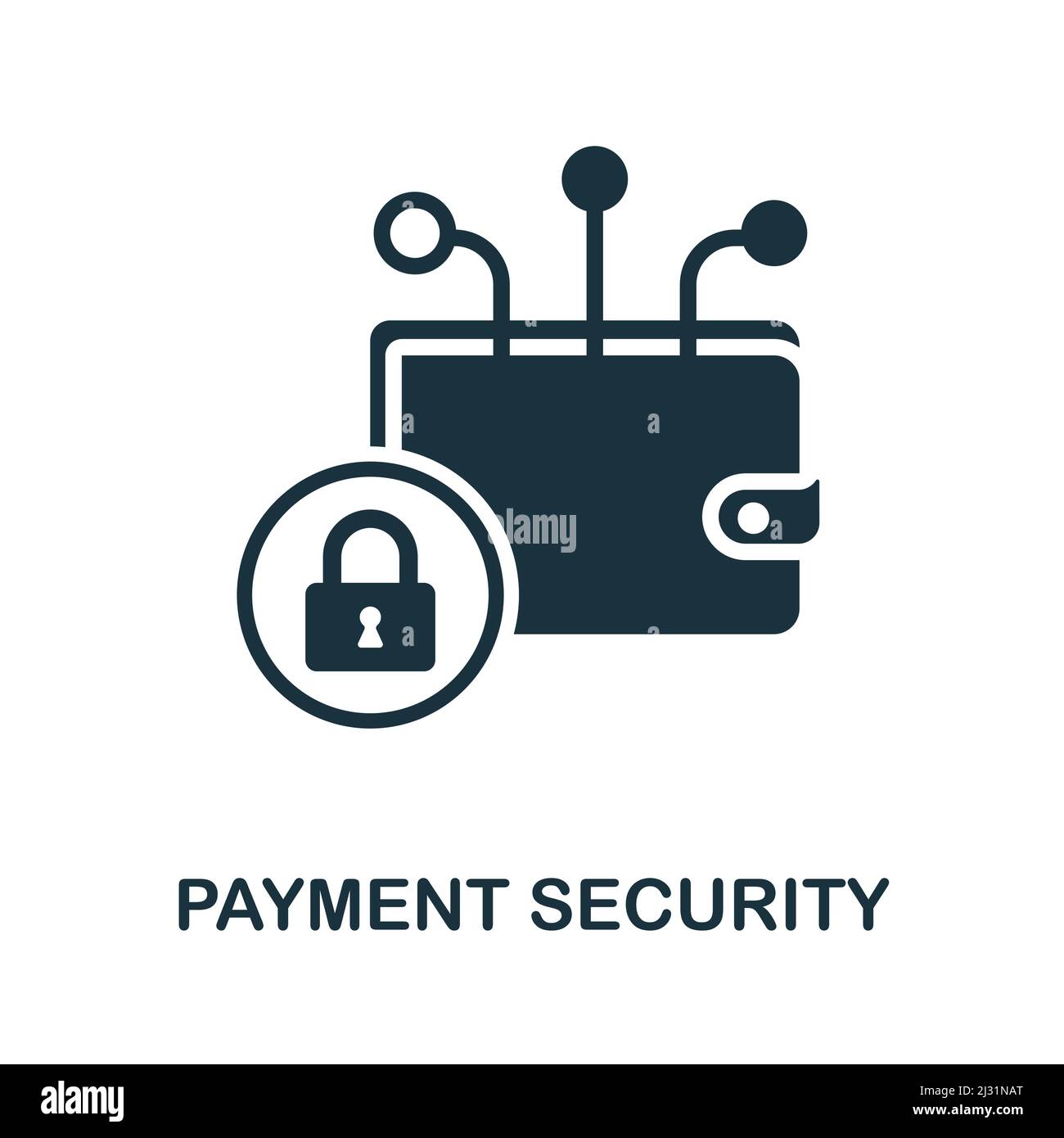 alamy

PAYMENT SECURITY

alamy

Image ID: 2J31NAT
www.alamy.com