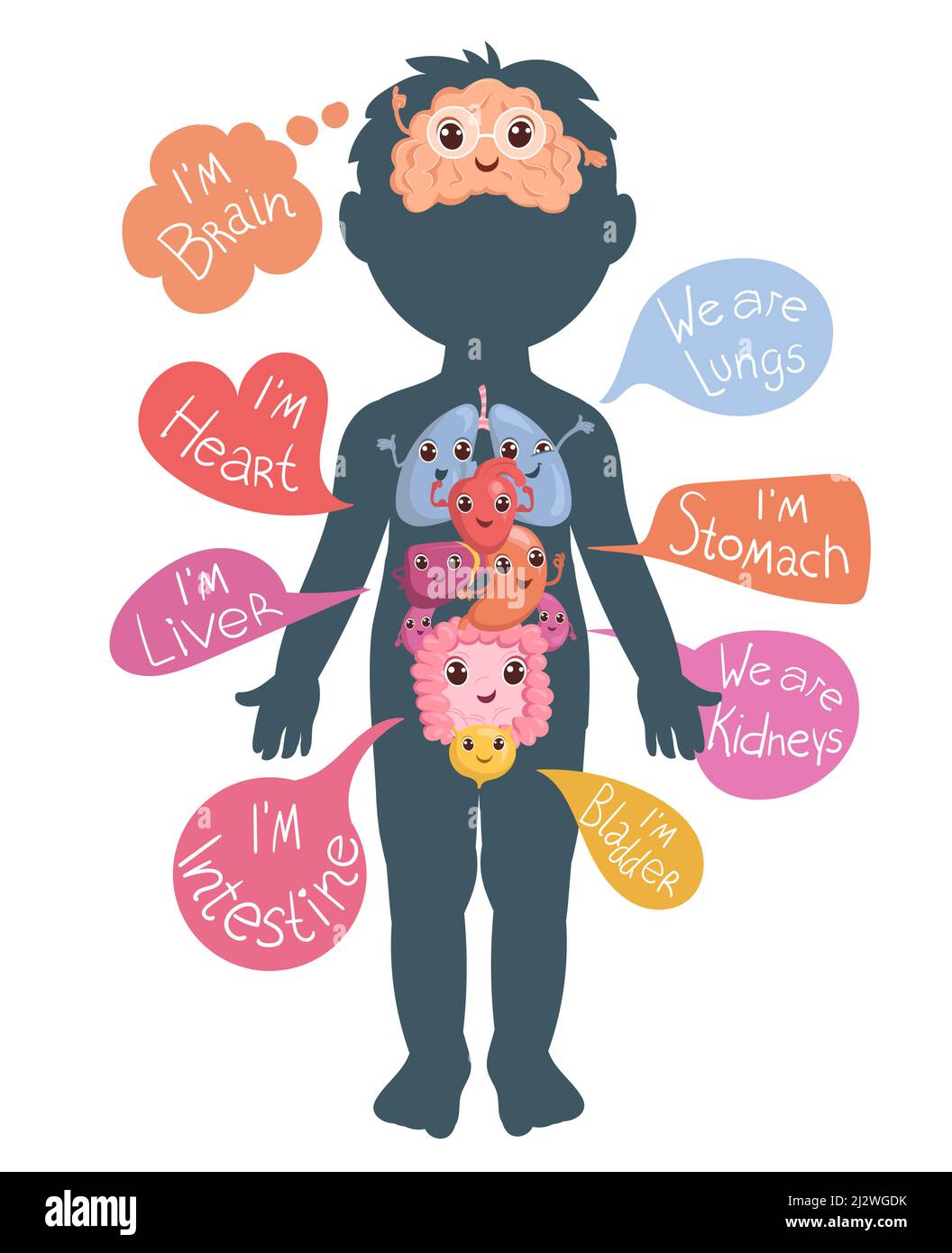 I'M Brain

We are Lungs

I'M Heart

I'M Stomach

I'M Liver

We are Kidneys

I'M Intestine

I'M Bladder

alamy

Image ID: 2J2WGDK
www.alamy.com