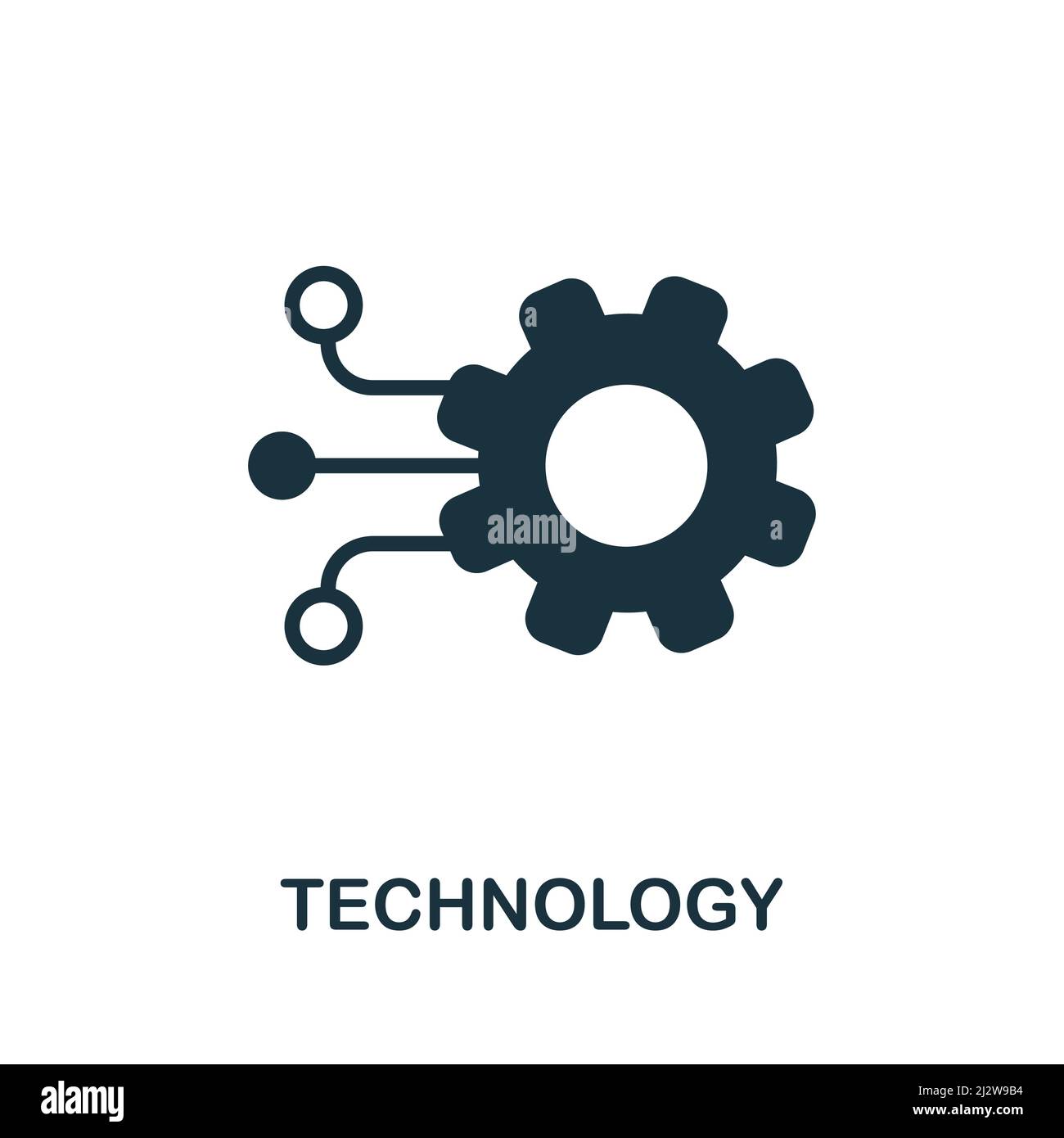 alamy

TECHNOLOGY

alamy

Image ID: 2J2W9B4
www.alamy.com