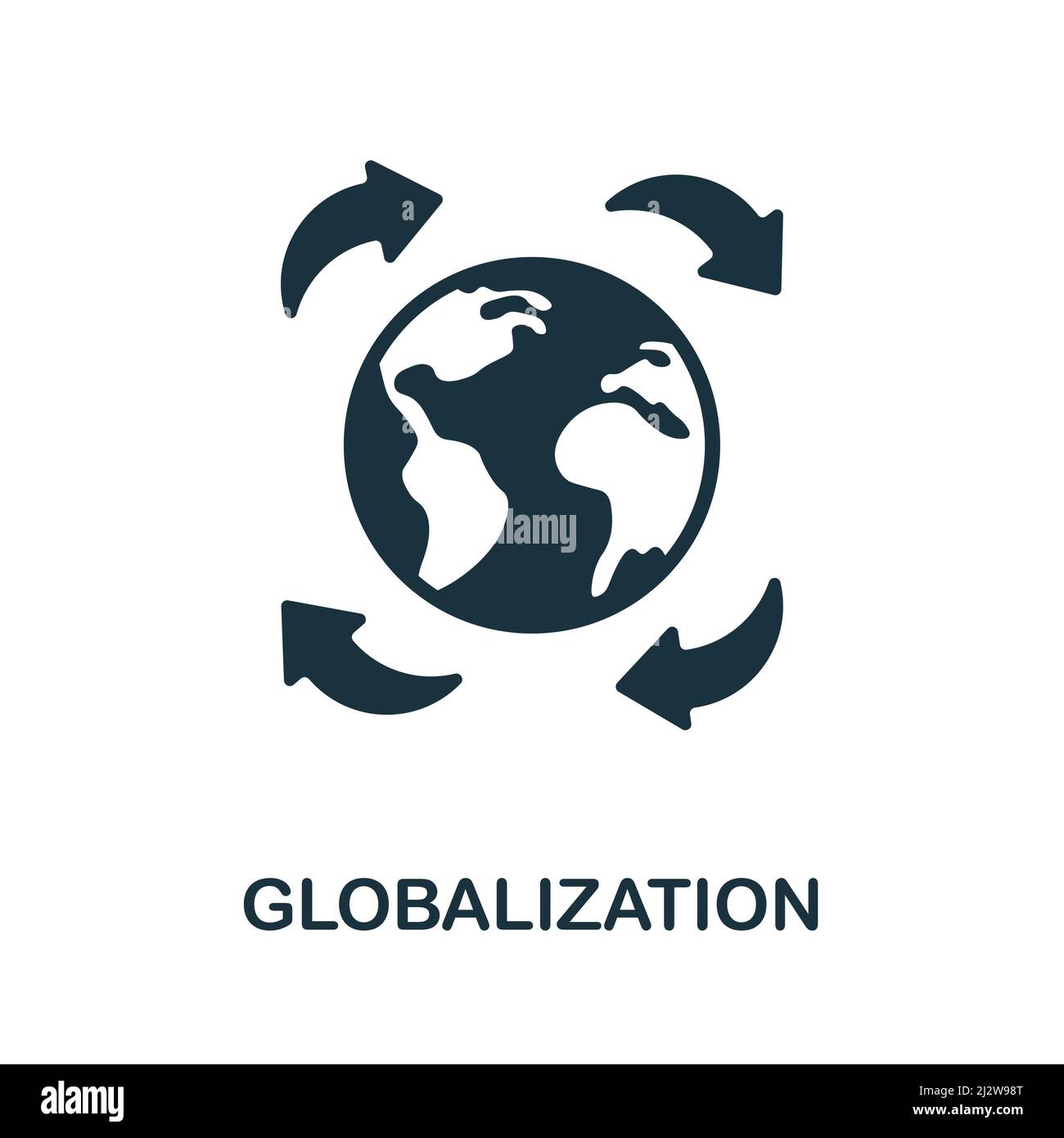 alamy

GLOBALIZATION

alamy

Image ID: 2J2W98T
www.alamy.com