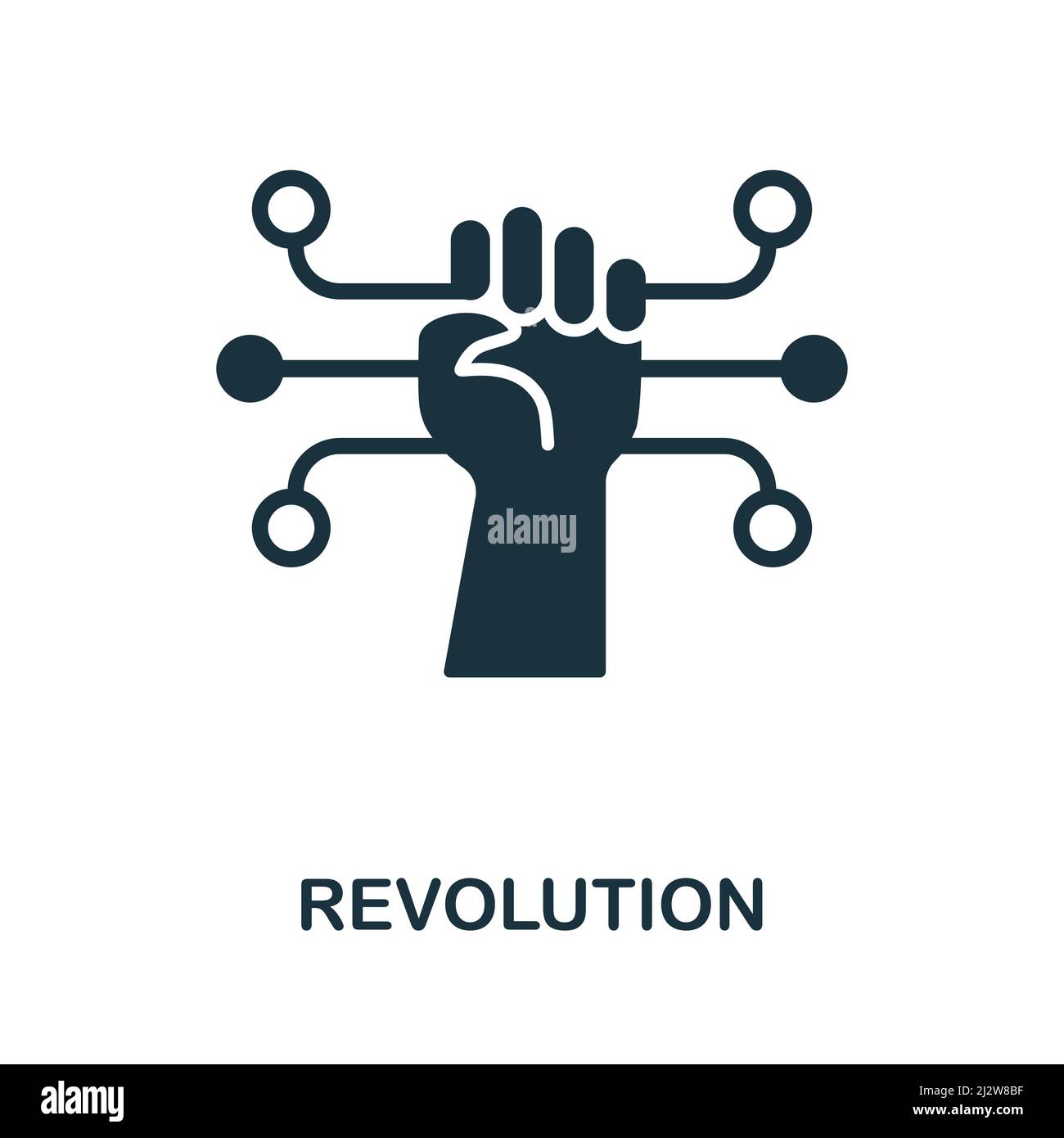 alamy

REVOLUTION

alamy

Image ID: 2J2W8BF
www.alamy.com