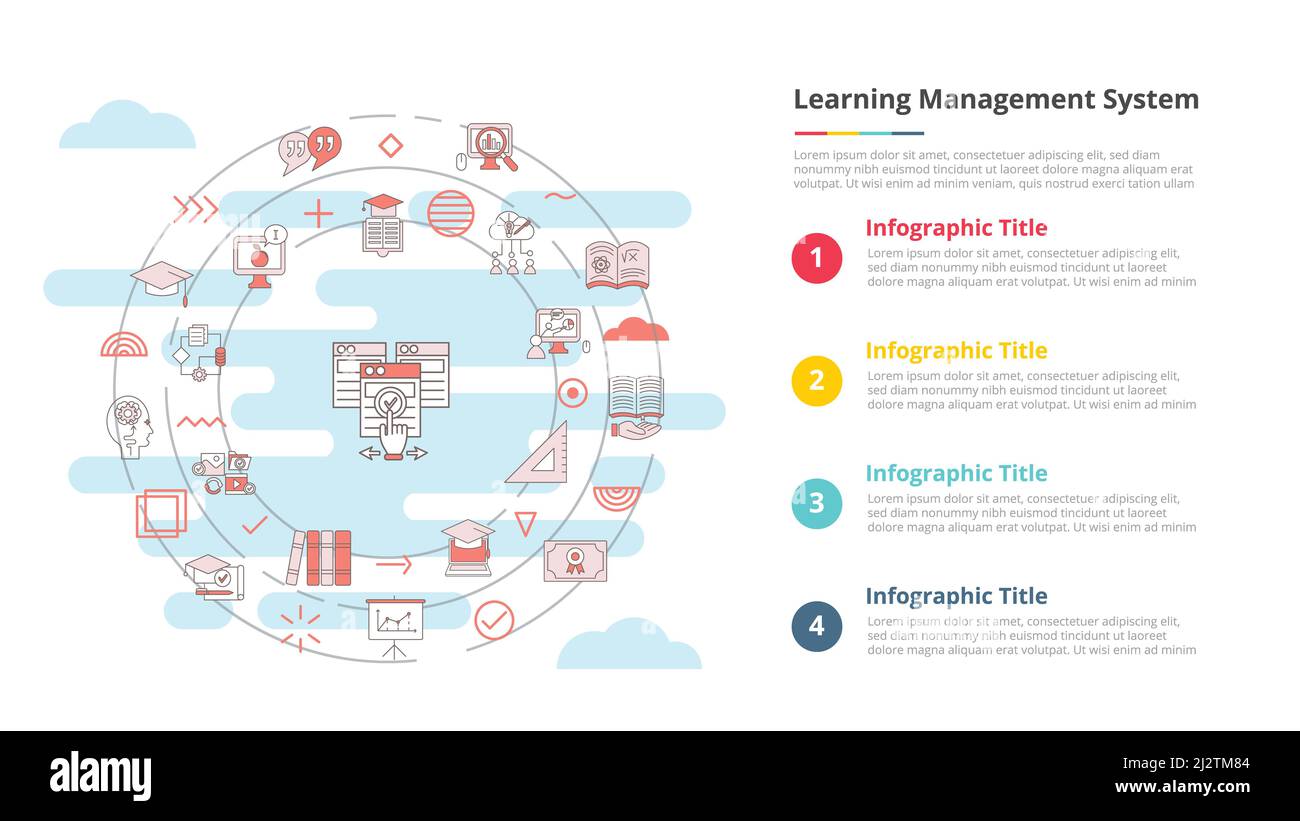 Learning Management System

Lorem ipsum dolor sit amet, consectetuer adipiscing elit, sed diam nonummy nibh euismod tincidunt ut laoreet dolore magna aliquam erat volutpat. Ut wisi enim ad minim veniam, quis nostrud exerci tation ullam

1

Infographic Title

Lorem ipsum dolor sit amet, consectetuer adipiscing elit, sed diam nonummy nibh euismod tincidunt ut laoreet dolore magna aliquam erat volutpat. Ut wisi enim ad minim

2

Infographic Title

Lorem ipsum dolor sit amet, consectetuer adipiscing elit, sed diam nonummy nibh euismod tincidunt ut laoreet dolore magna aliquam erat volutpat. Ut wisi enim ad minim

3

Infographic Title

Lorem ipsum dolor sit amet, consectetuer adipiscing elit, sed diam nonummy nibh euismod tincidunt ut laoreet dolore magna aliquam erat volutpat. Ut wisi enim ad minim

4

Infographic Title

Lorem ipsum dolor sit amet, consectetuer adipiscing elit, sed diam nonummy nibh euismod tincidunt ut laoreet dolore magna aliquam erat volutpat. Ut wisi enim ad minim

alamy

Image ID: 2J2TM84
www.alamy.com