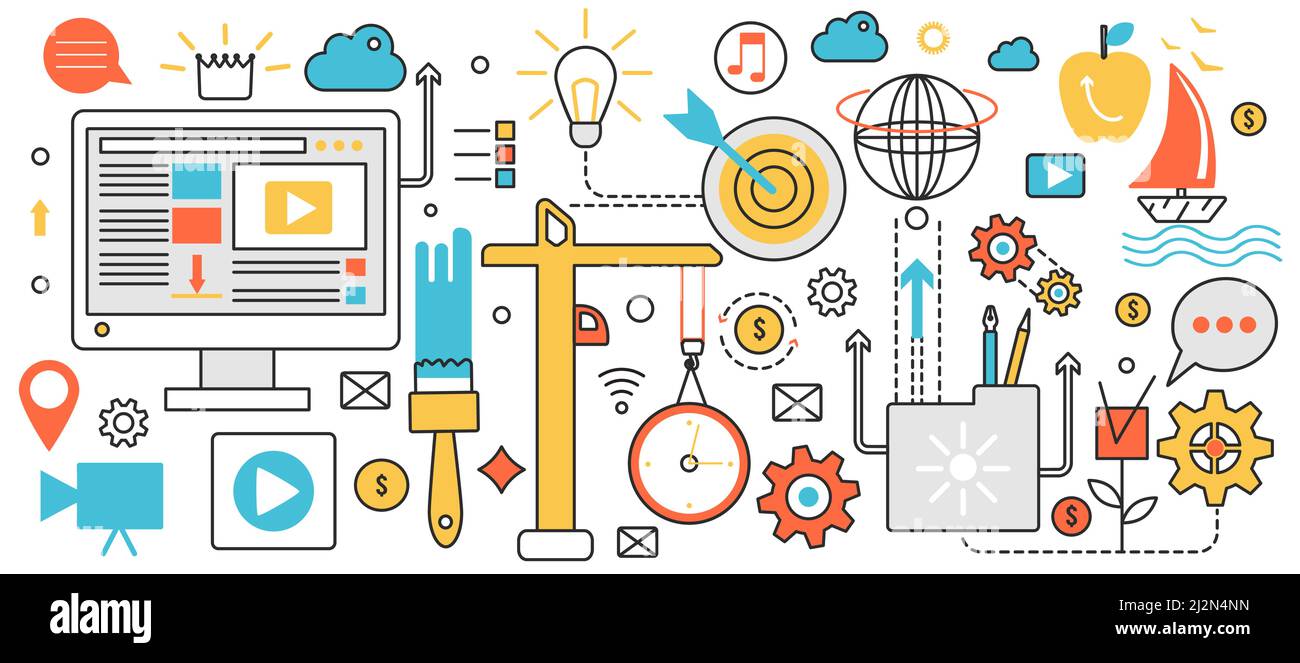 $
$
$
$
$
alamy
Image ID: 2J2N4NN
www.alamy.com