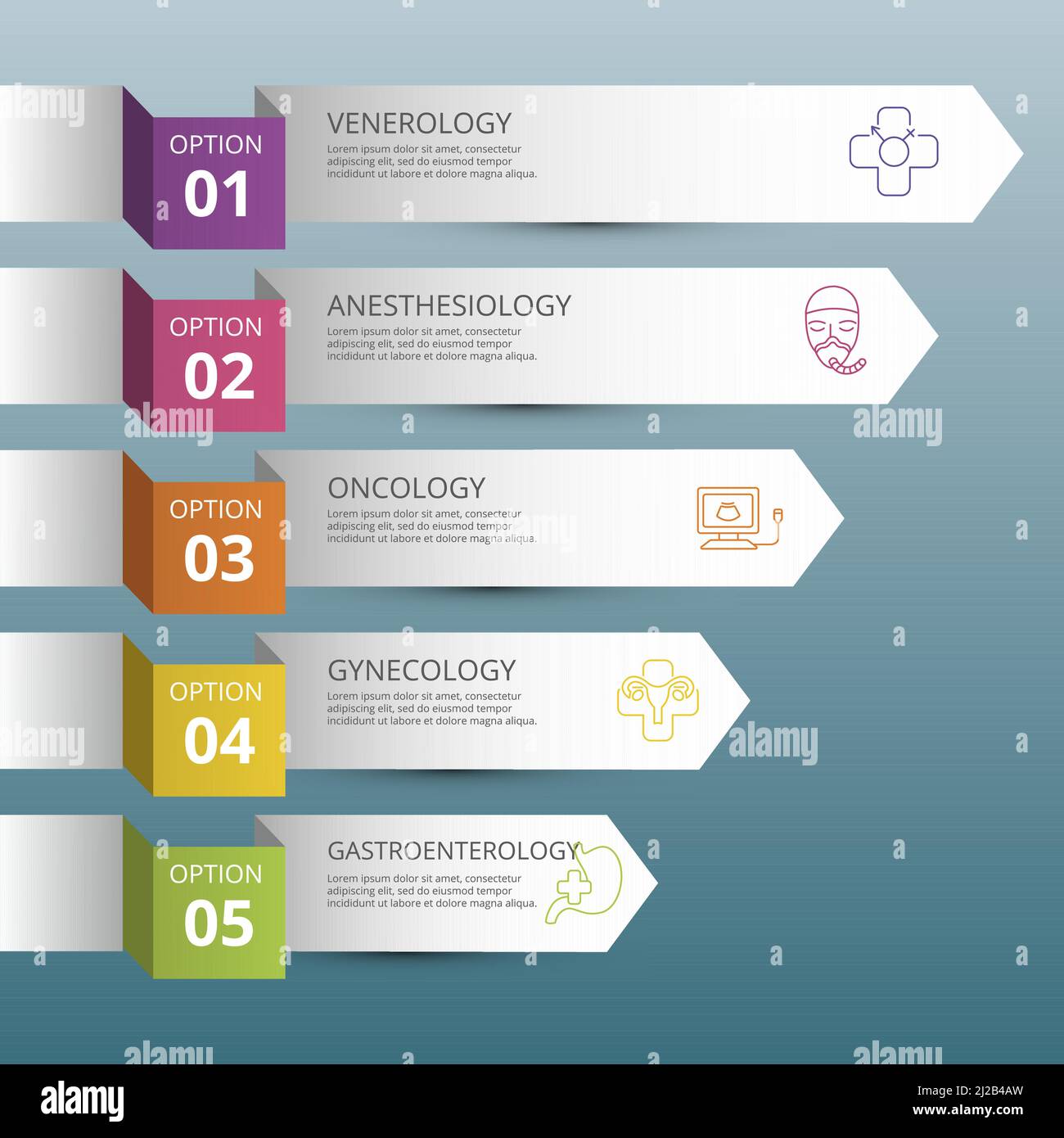 OPTION
01
VENEROLOGY
Lorem ipsum dolor sit amet, consectetur adipiscing elit, sed do eiusmod tempor incididunt ut labore et dolore magna aliqua.

OPTION
02
ANESTHESIOLOGY
Lorem ipsum dolor sit amet, consectetur adipiscing elit, sed do eiusmod tempor incididunt ut labore et dolore magna aliqua.

OPTION
03
ONCOLOGY
Lorem ipsum dolor sit amet, consectetur adipiscing elit, sed do eiusmod tempor incididunt ut labore et dolore magna aliqua.

OPTION
04
GYNECOLOGY
Lorem ipsum dolor sit amet, consectetur adipiscing elit, sed do eiusmod tempor incididunt ut labore et dolore magna aliqua.

OPTION
05
GASTROENTEROLOGY
Lorem ipsum dolor sit amet, consectetur adipiscing elit, sed do eiusmod tempor incididunt ut labore et dolore magna aliqua.

alamy
Image ID: 2J2B4AW
www.alamy.com