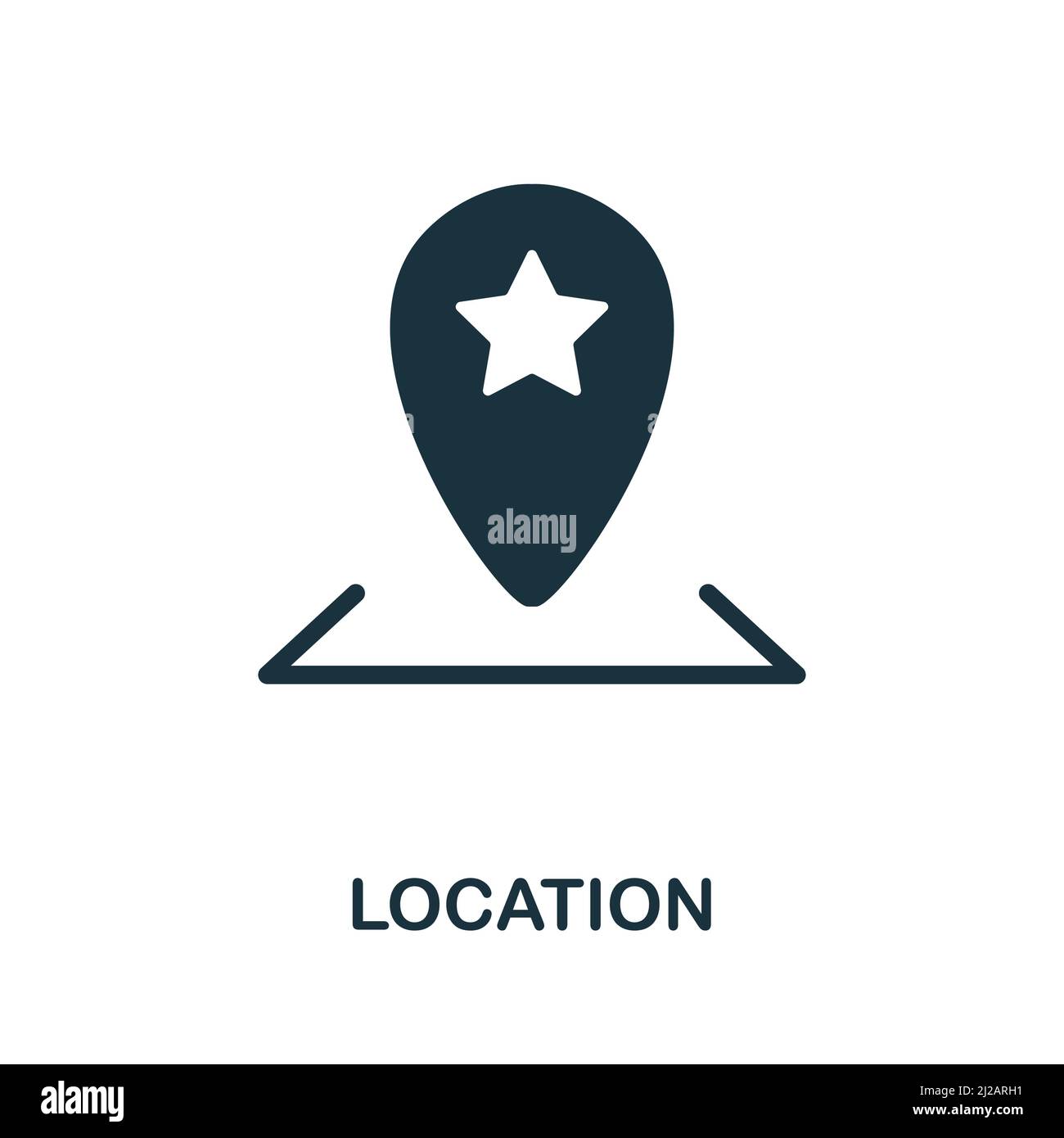 alamy

LOCATION

alamy

Image ID: 2J2ARH1
www.alamy.com