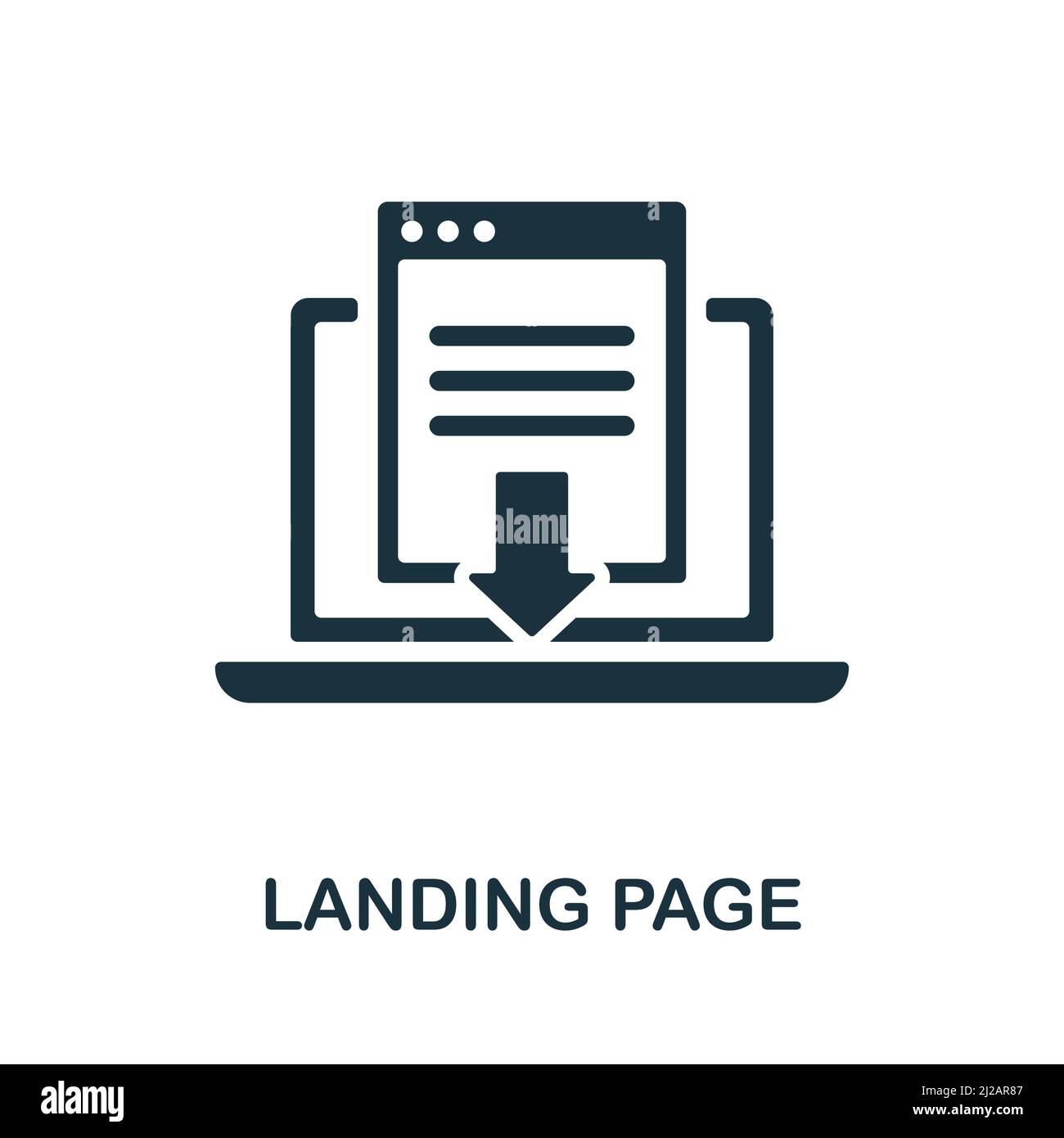 alamy

LANDING PAGE

alamy

Image ID: 2J2AR87
www.alamy.com